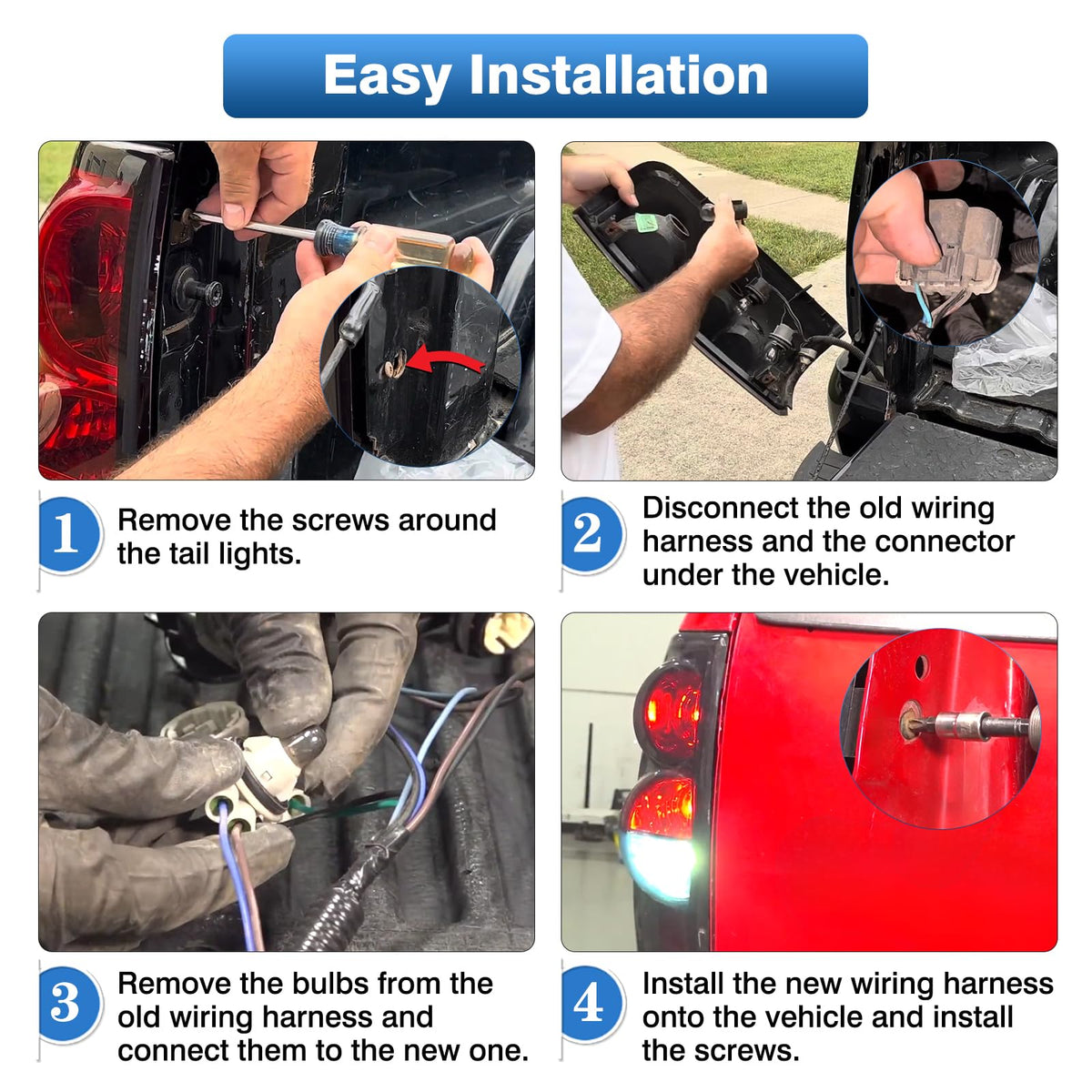 Easy Installation

1 Remove the screws around the tail lights.

2 Disconnect the old wiring harness and the connector under the vehicle.

3 Remove the bulbs from the old wiring harness and connect them to the new one.

4 Install the new wiring harness onto the vehicle and install the screws.