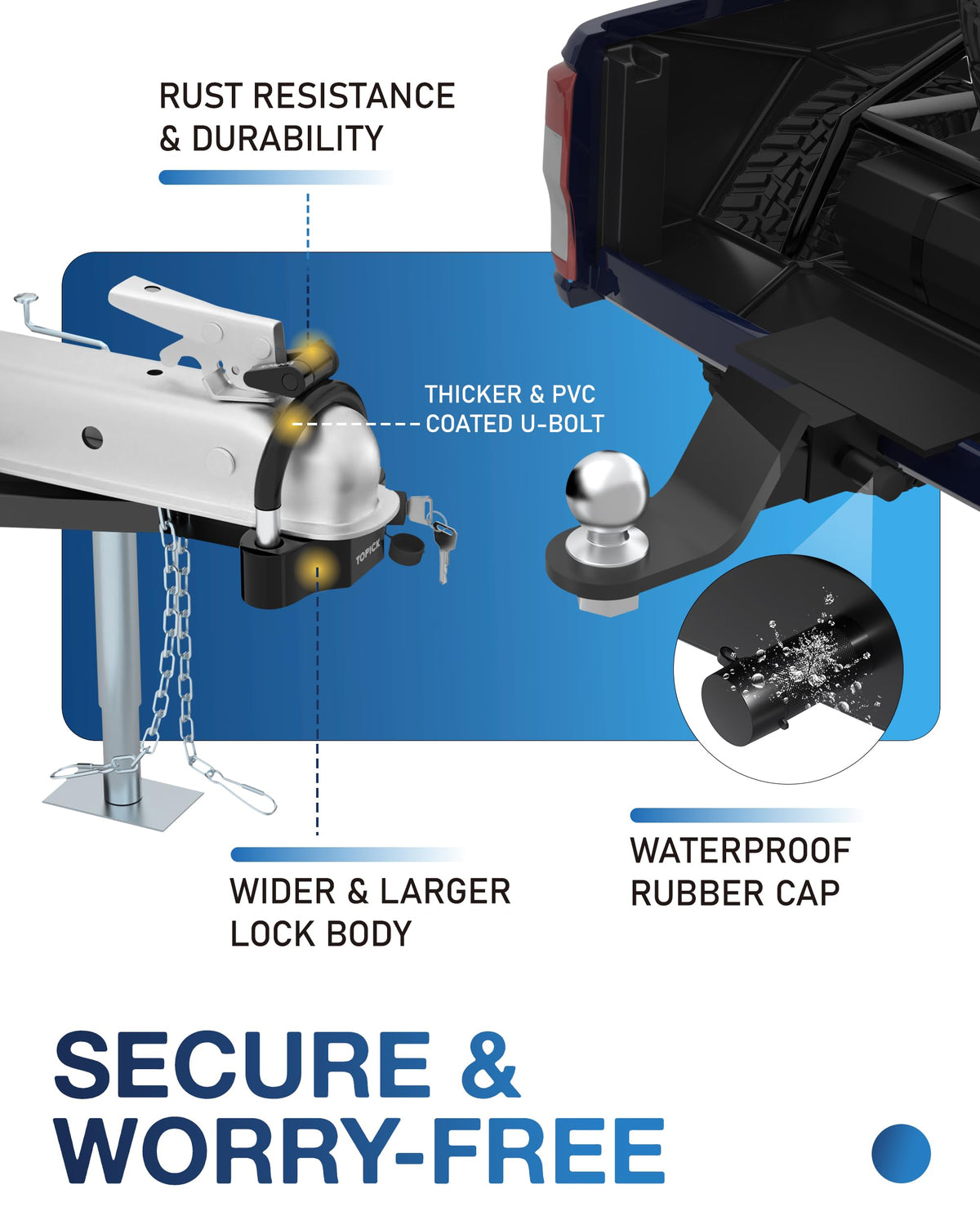 RUST RESISTANCE & DURABILITY

THICKER & PVC COATED U-BOLT

TOPICK

WIDER & LARGER LOCK BODY

WATERPROOF RUBBER CAP

SECURE & WORRY-FREE