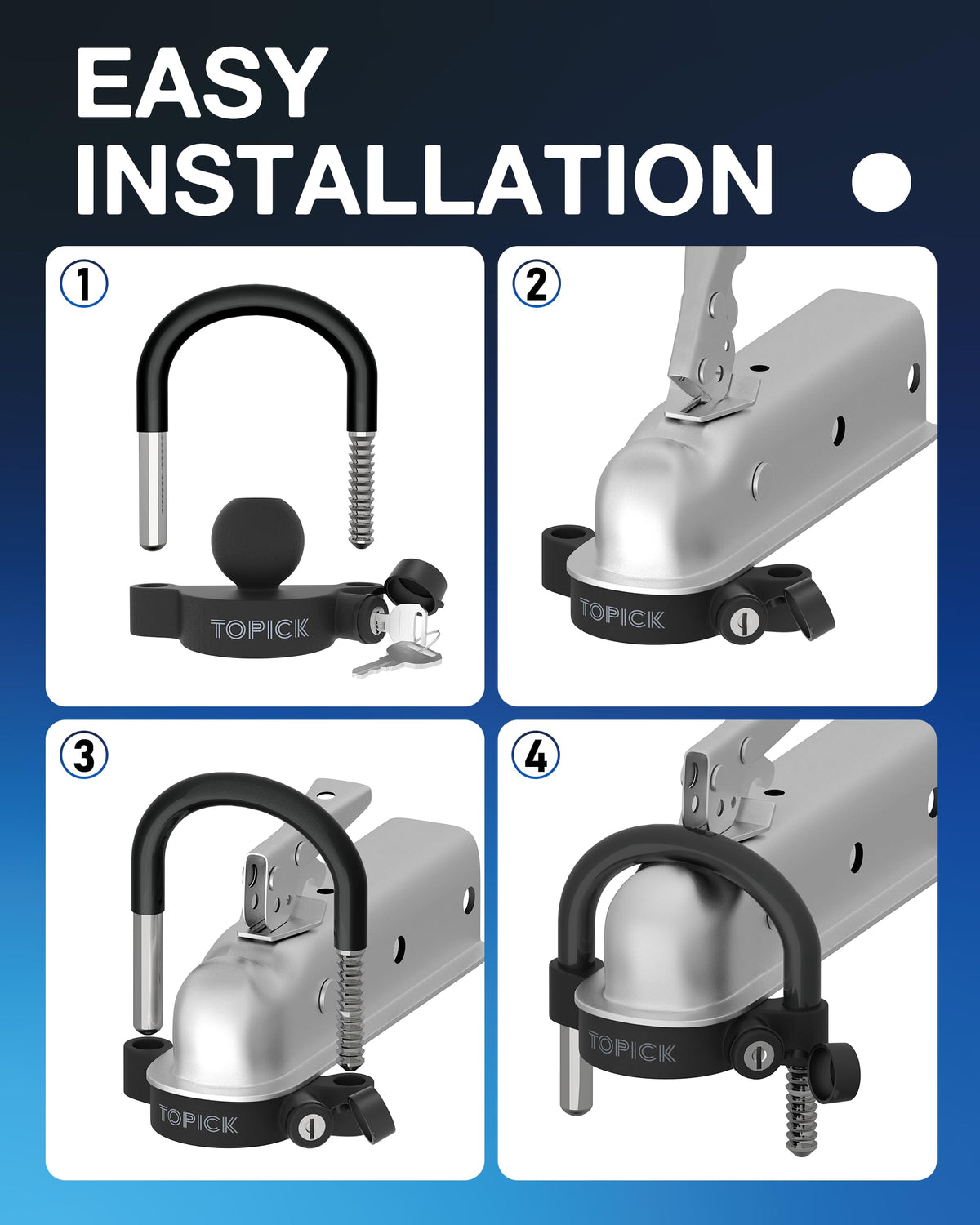 EASY INSTALLATION

①

TOPICK

②

TOPICK

③

TOPICK

④

TOPICK