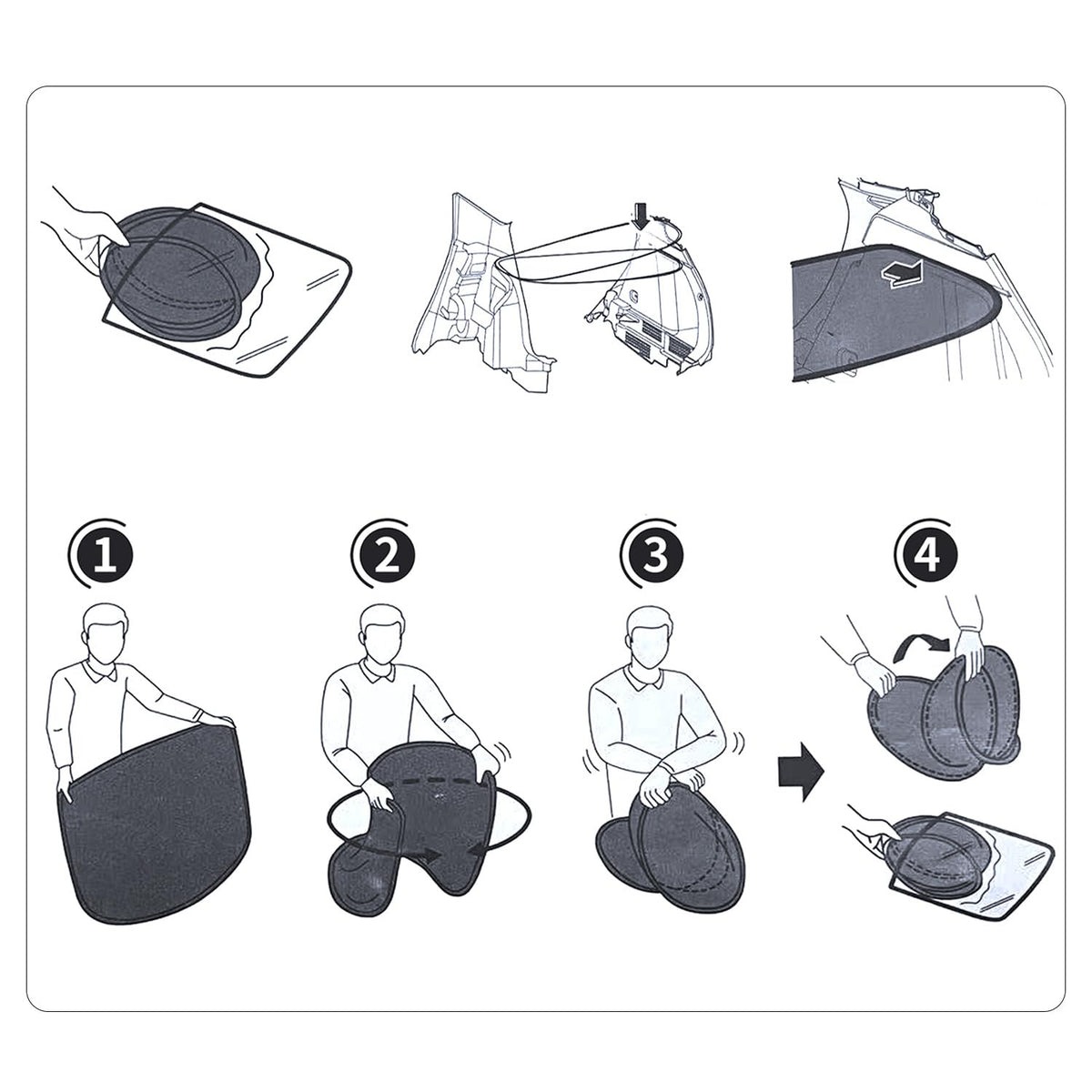 1

2

3

4