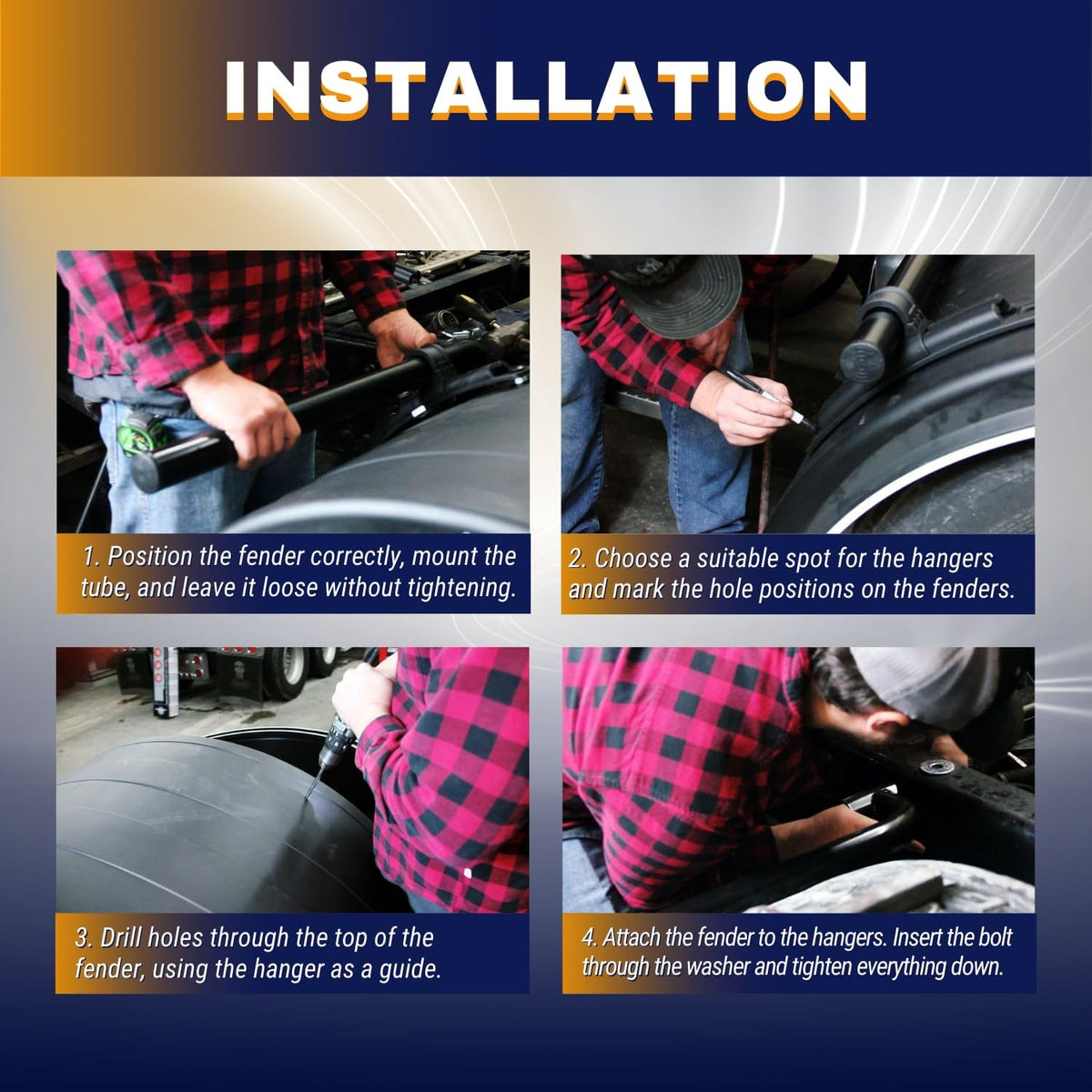 INSTALLATION

1. Position the fender correctly, mount the tube, and leave it loose without tightening.

2. Choose a suitable spot for the hangers and mark the hole positions on the fenders.

3. Drill holes through the top of the fender, using the hanger as a guide.

4. Attach the fender to the hangers. Insert the bolt through the washer and tighten everything down.