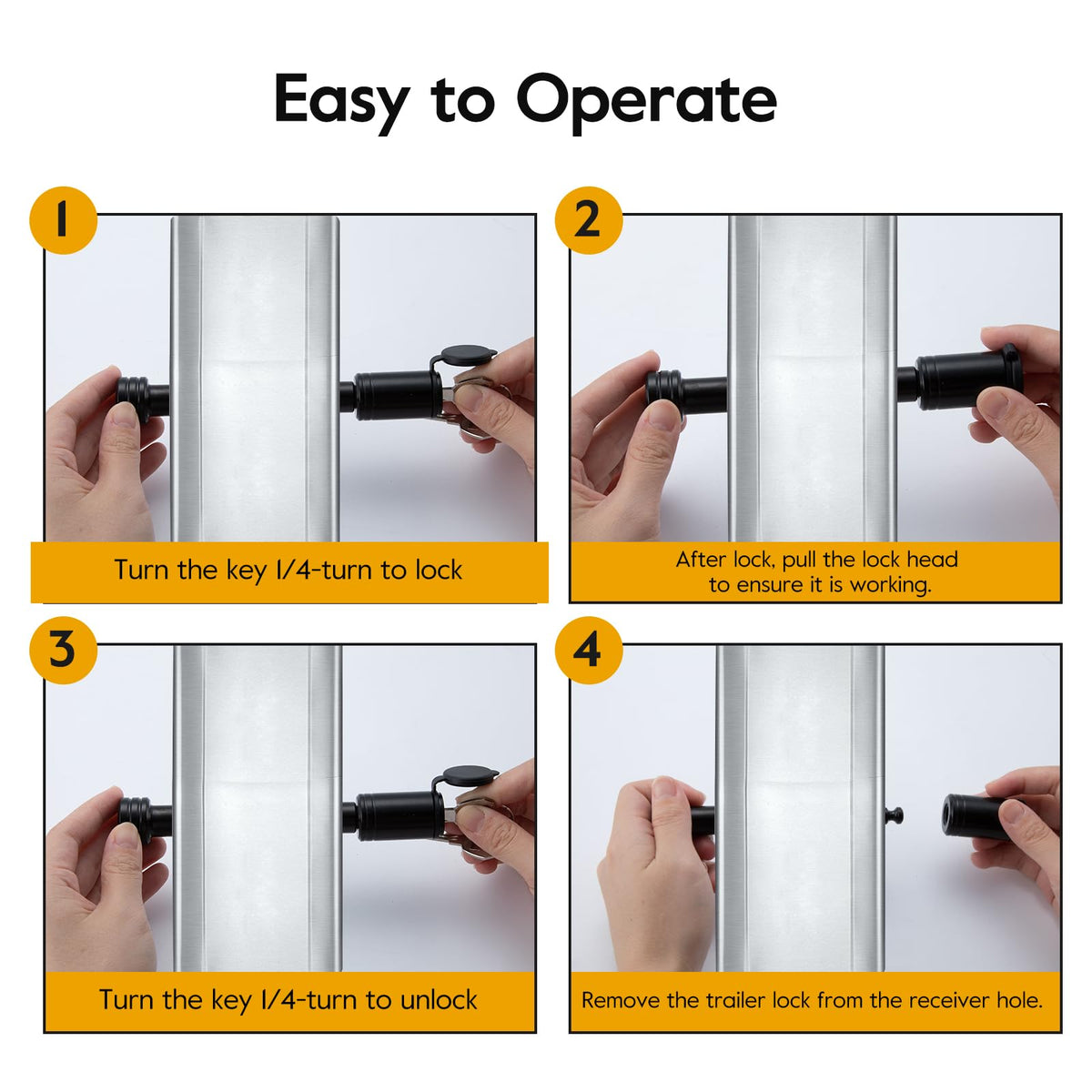 Easy to Operate

1

Turn the key 1/4-turn to lock

2

After lock, pull the lock head to ensure it is working.

3

Turn the key 1/4-turn to unlock

4

Remove the trailer lock from the receiver hole.