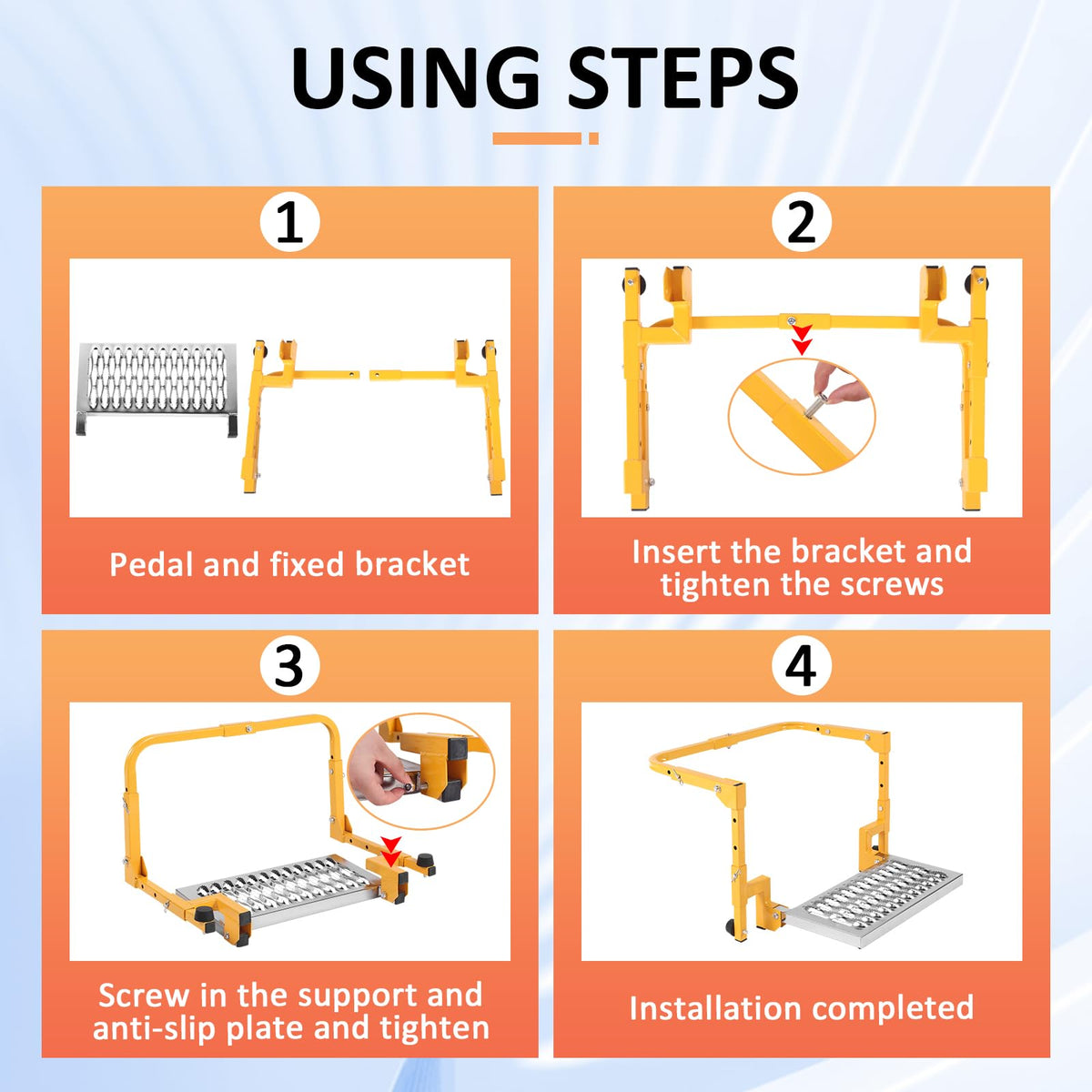 USING STEPS

1

Pedal and fixed bracket

2

Insert the bracket and tighten the screws

3

Screw in the support and anti-slip plate and tighten

4

Installation completed