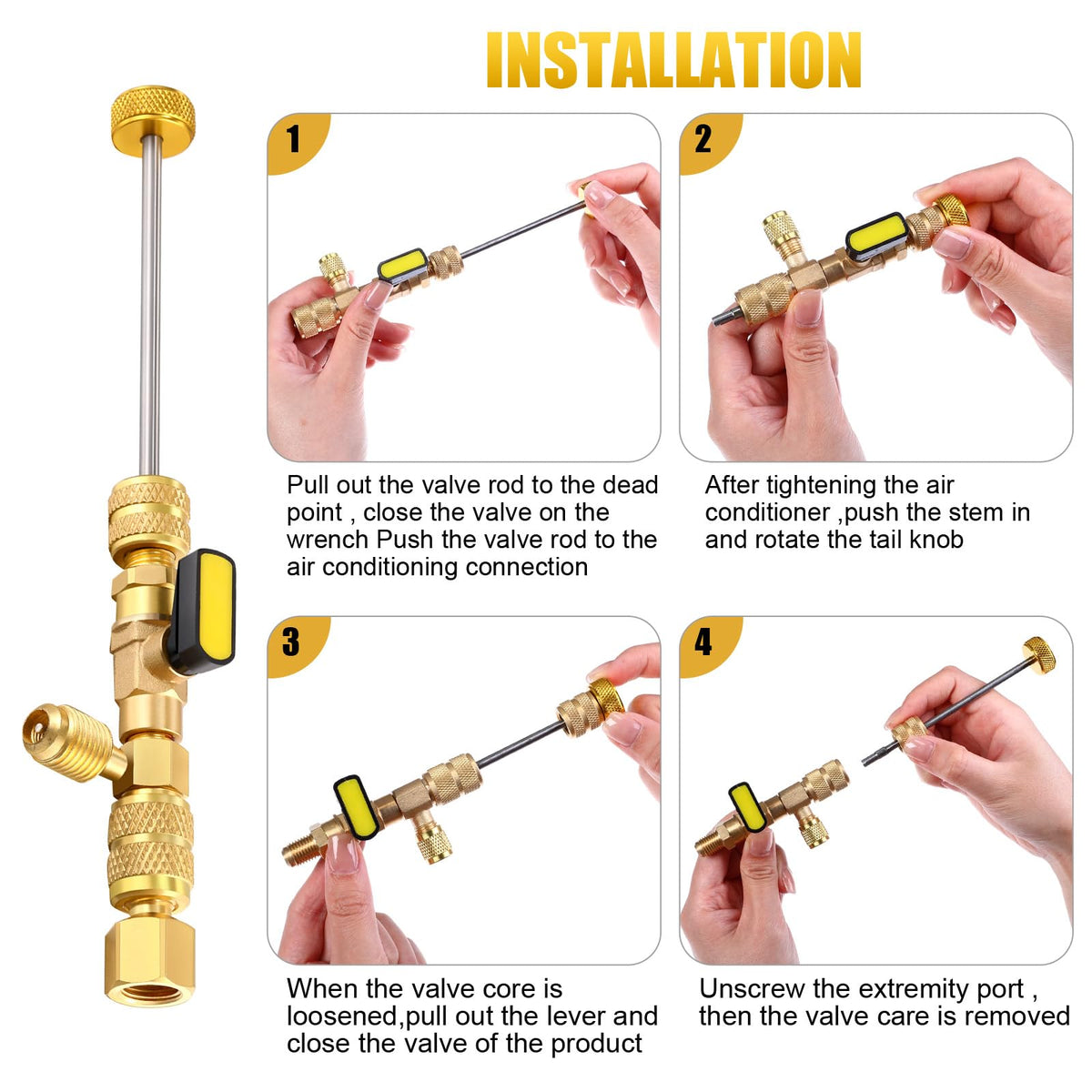 INSTALLATION

1

Pull out the valve rod to the dead point , close the valve on the wrench Push the valve rod to the air conditioning connection

2

After tightening the air conditioner ,push the stem in and rotate the tail knob

3

When the valve core is loosened,pull out the lever and close the valve of the product

4

Unscrew the extremity port , then the valve care is removed