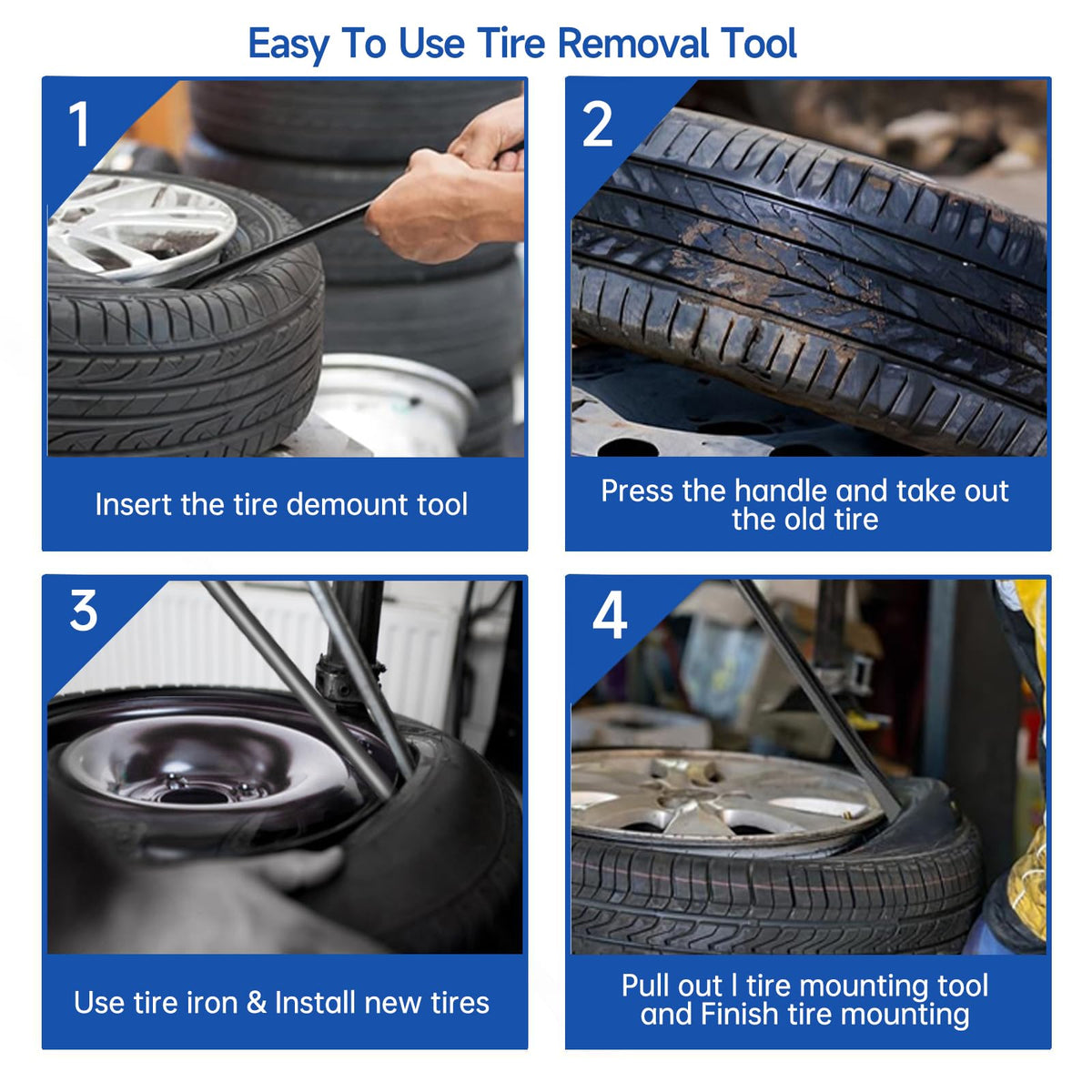 Easy To Use Tire Removal Tool

1

Insert the tire demount tool

2

Press the handle and take out the old tire

3

Use tire iron & Install new tires

4

Pull out l tire mounting tool and Finish tire mounting