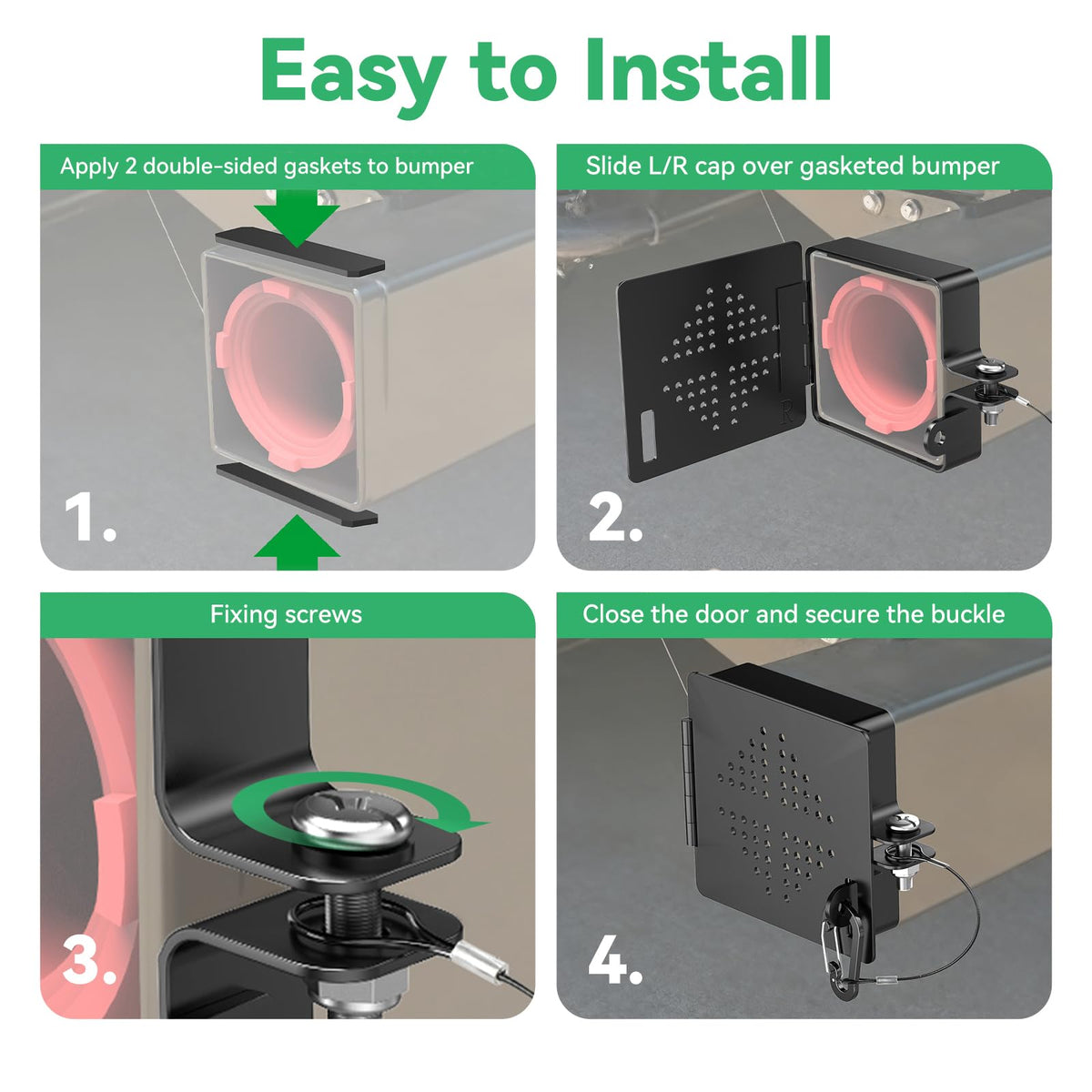 Easy to Install

Apply 2 double-sided gaskets to bumper

1.

Slide L/R cap over gasketed bumper

R

2.

Fixing screws

3.

Close the door and secure the buckle

4.