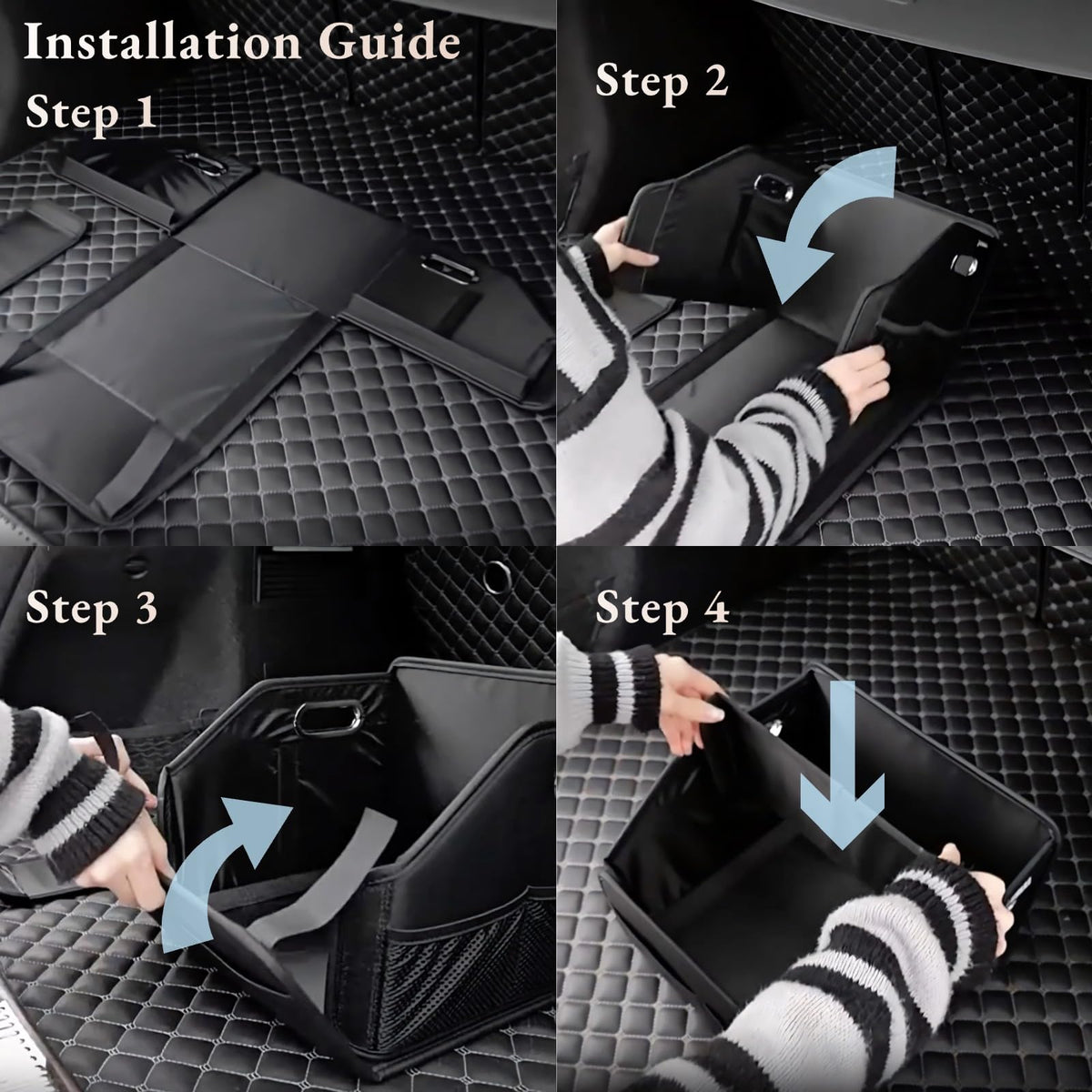 Installation Guide
Step 1

Step 2

Step 3

Step 4