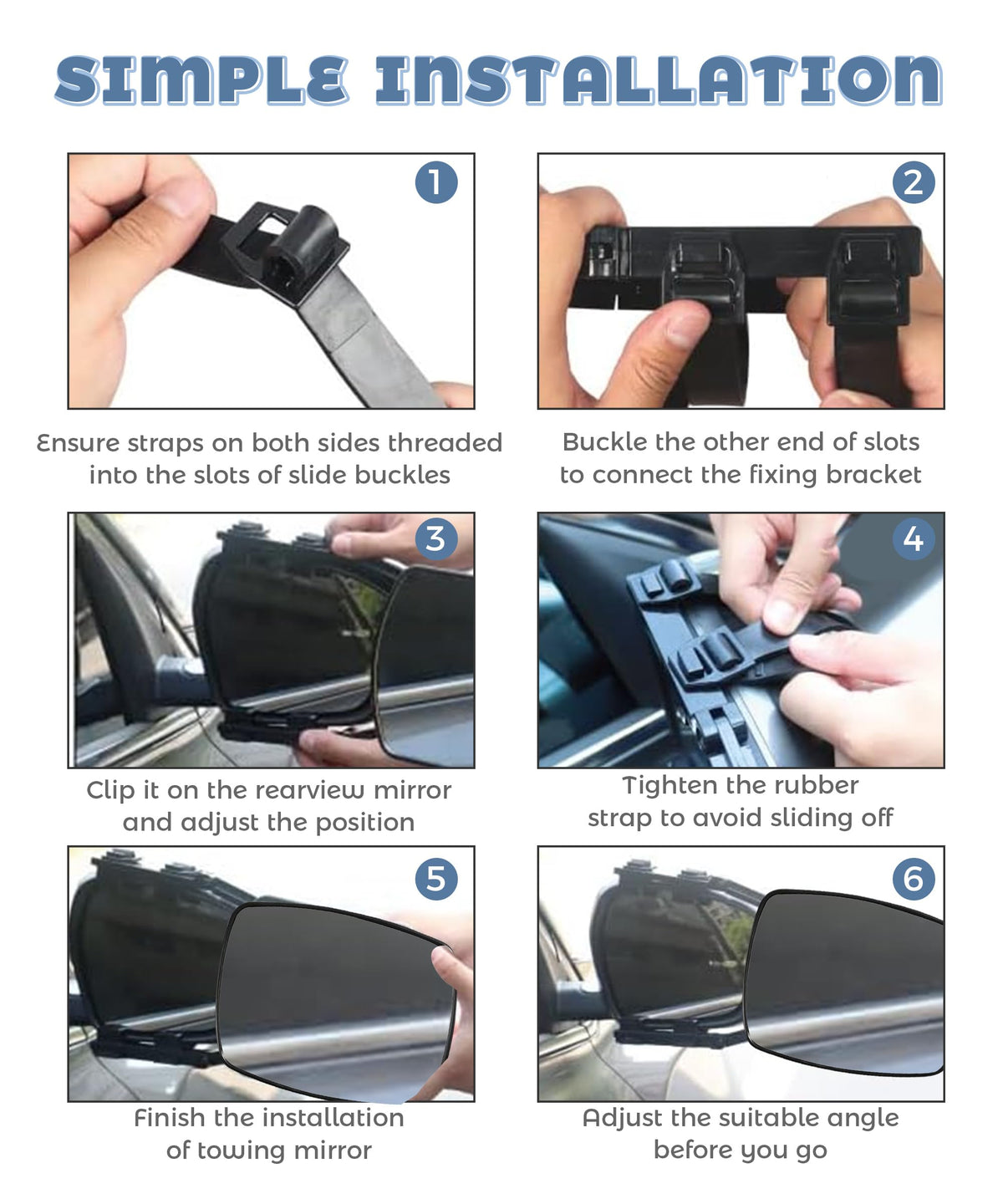 SIMPLE INSTALLATION

1

Ensure straps on both sides threaded into the slots of slide buckles

2

Buckle the other end of slots to connect the fixing bracket

3

Clip it on the rearview mirror and adjust the position

4

Tighten the rubber strap to avoid sliding off

5

Finish the installation of towing mirror

6

Adjust the suitable angle before you go