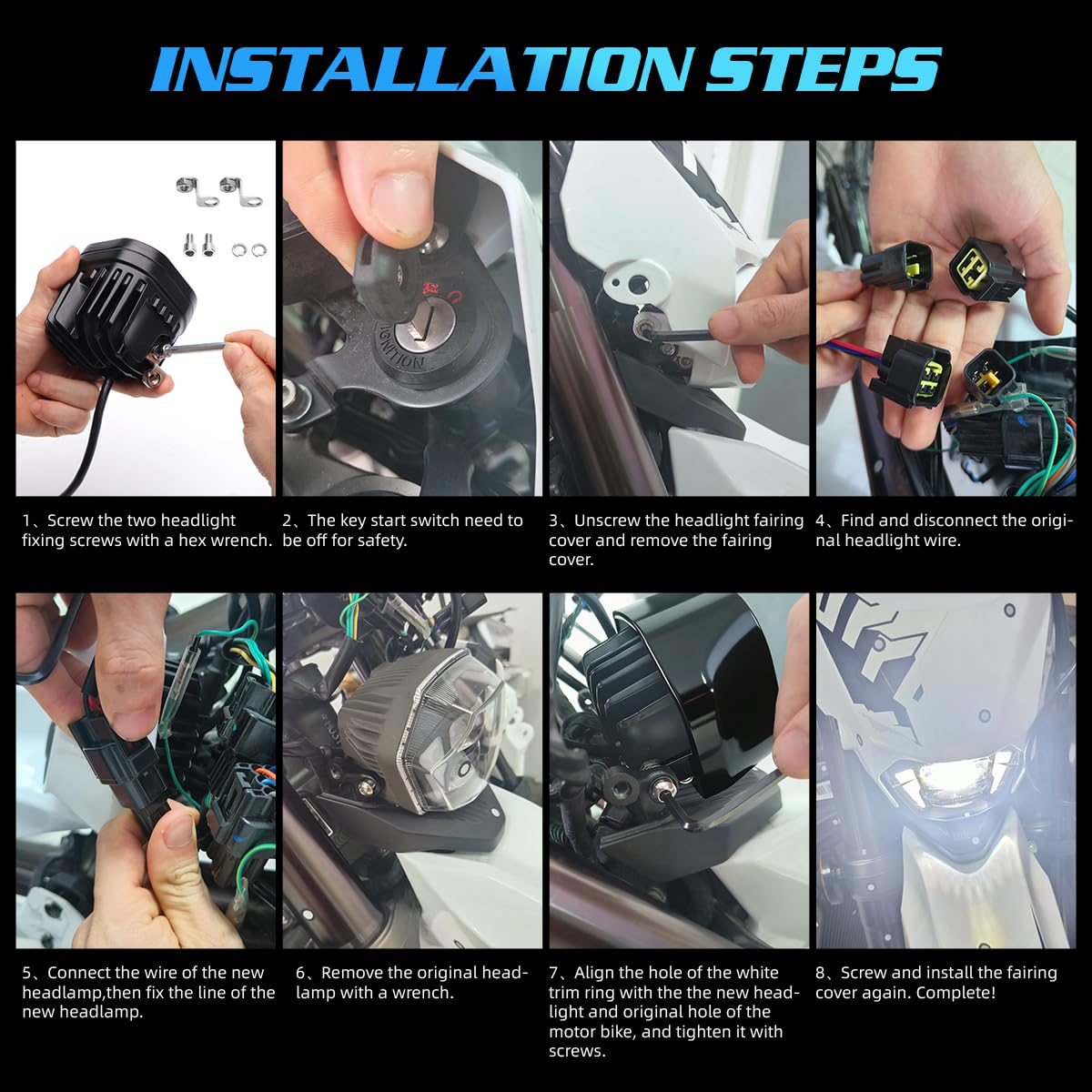 INSTALLATION STEPS

IGNITION

1、Screw the two headlight fixing screws with a hex wrench.

2、The key start switch need to be off for safety.

3、Unscrew the headlight fairing cover and remove the fairing cover.

4、Find and disconnect the original headlight wire.

5、Connect the wire of the new headlamp,then fix the line of the new headlamp.

6、Remove the original headlamp with a wrench.

7、Align the hole of the white trim ring with the the new headlight and original hole of the motor bike, and tighten it with screws.

8、Screw and install the fairing cover again. Complete!