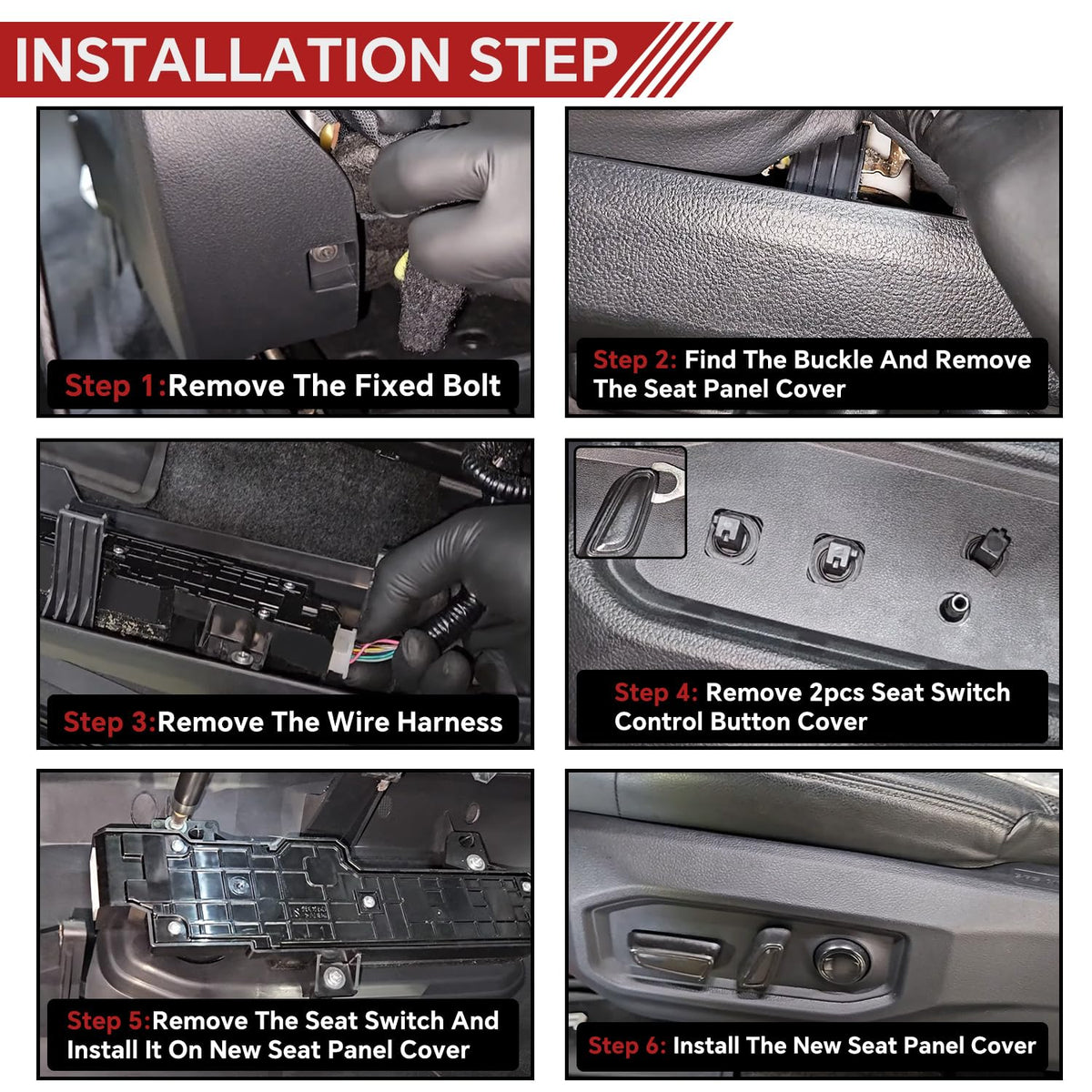 INSTALLATION STEP

Step 1:Remove The Fixed Bolt

Step 2: Find The Buckle And Remove The Seat Panel Cover

Step 3:Remove The Wire Harness

Step 4: Remove 2pcs Seat Switch Control Button Cover

Step 5:Remove The Seat Switch And Install It On New Seat Panel Cover

Step 6: Install The New Seat Panel Cover