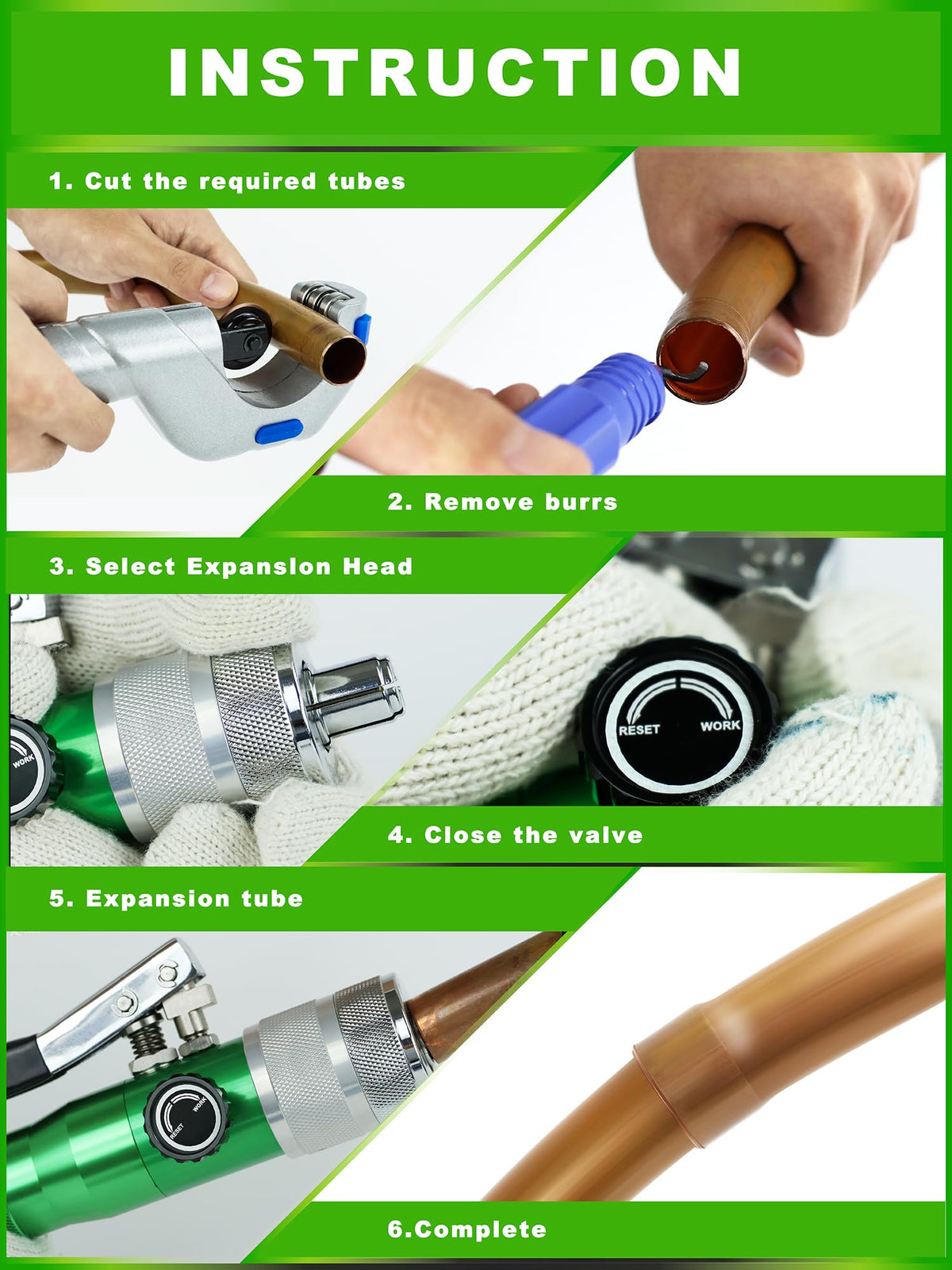 INSTRUCTION

1. Cut the required tubes

2. Remove burrs

3. Select Expansion Head

WORK

RESET WORK

4. Close the valve

5. Expansion tube

RESET WORK

6.Complete