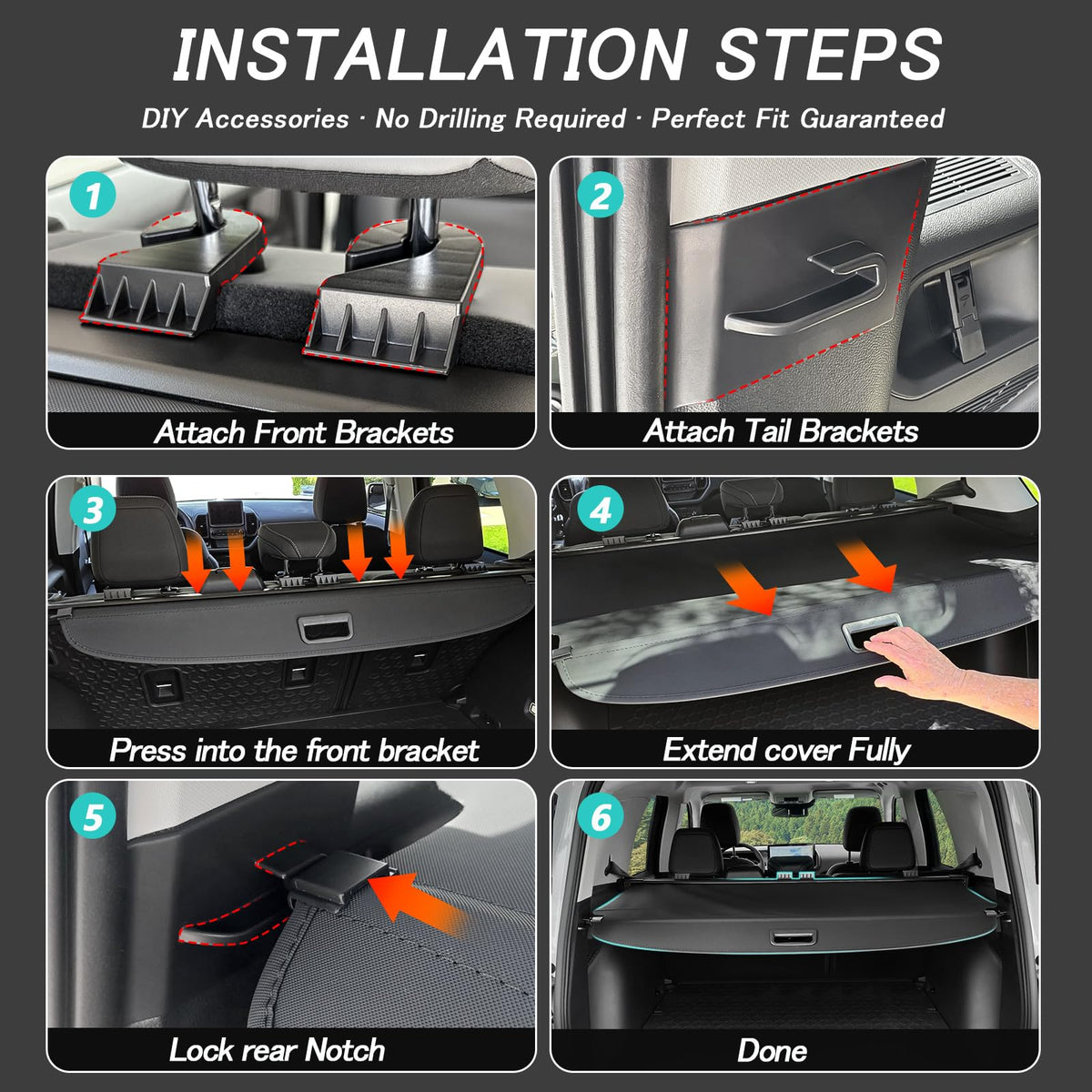 INSTALLATION STEPS

DIY Accessories · No Drilling Required · Perfect Fit Guaranteed

1
Attach Front Brackets

2
Attach Tail Brackets

3
Press into the front bracket

4
Extend cover Fully

5
Lock rear Notch

6
Done