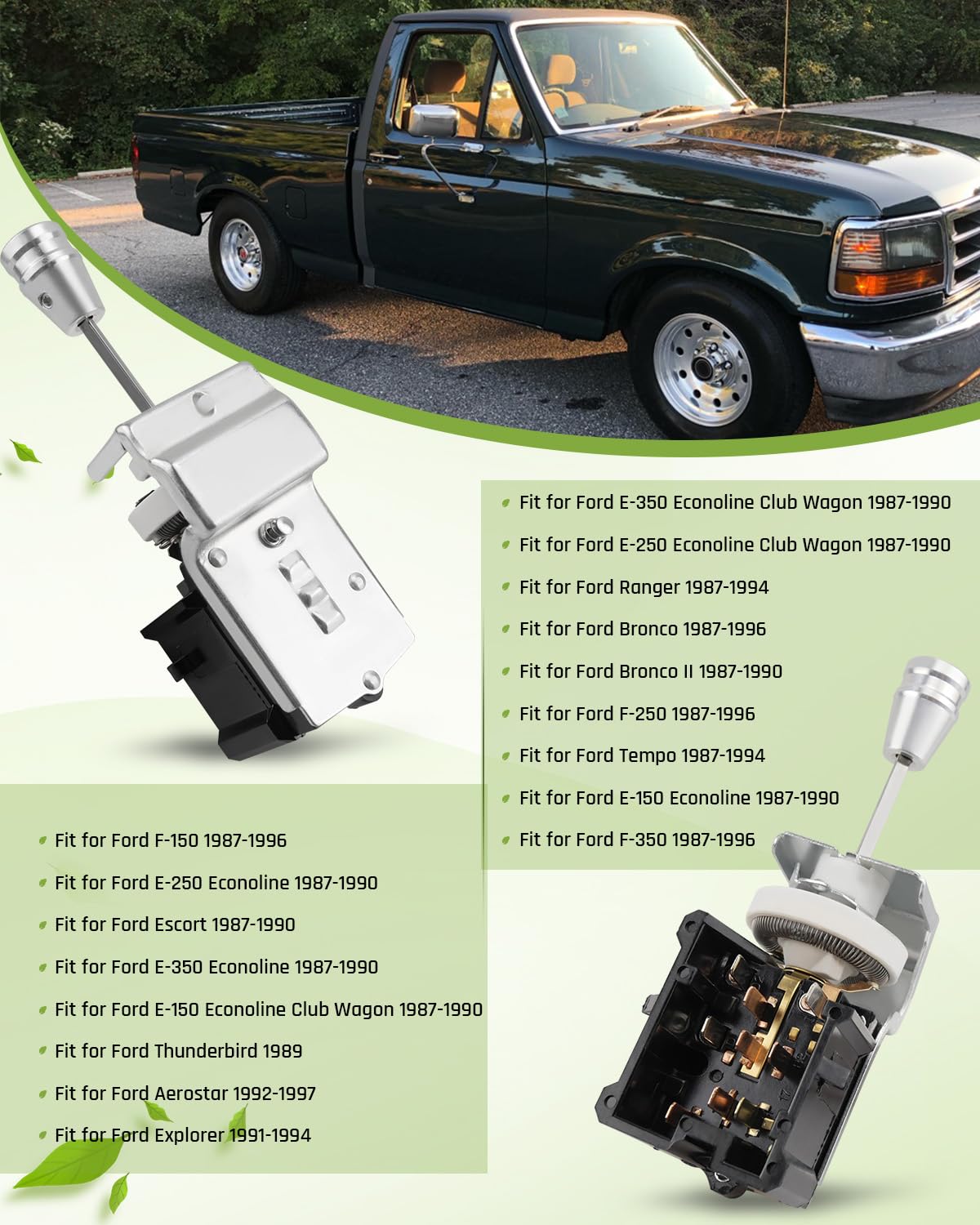 Fit for Ford E-350 Econoline Club Wagon 1987-1990

Fit for Ford E-250 Econoline Club Wagon 1987-1990

Fit for Ford Ranger 1987-1994

Fit for Ford Bronco 1987-1996

Fit for Ford Bronco II 1987-1990

Fit for Ford F-250 1987-1996

Fit for Ford Tempo 1987-1994

Fit for Ford E-150 Econoline 1987-1990

Fit for Ford F-350 1987-1996

Fit for Ford F-150 1987-1996

Fit for Ford E-250 Econoline 1987-1990

Fit for Ford Escort 1987-1990

Fit for Ford E-350 Econoline 1987-1990

Fit for Ford E-150 Econoline Club Wagon 1987-1990

Fit for Ford Thunderbird 1989

Fit for Ford Aerostar 1992-1997

Fit for Ford Explorer 1991-1994