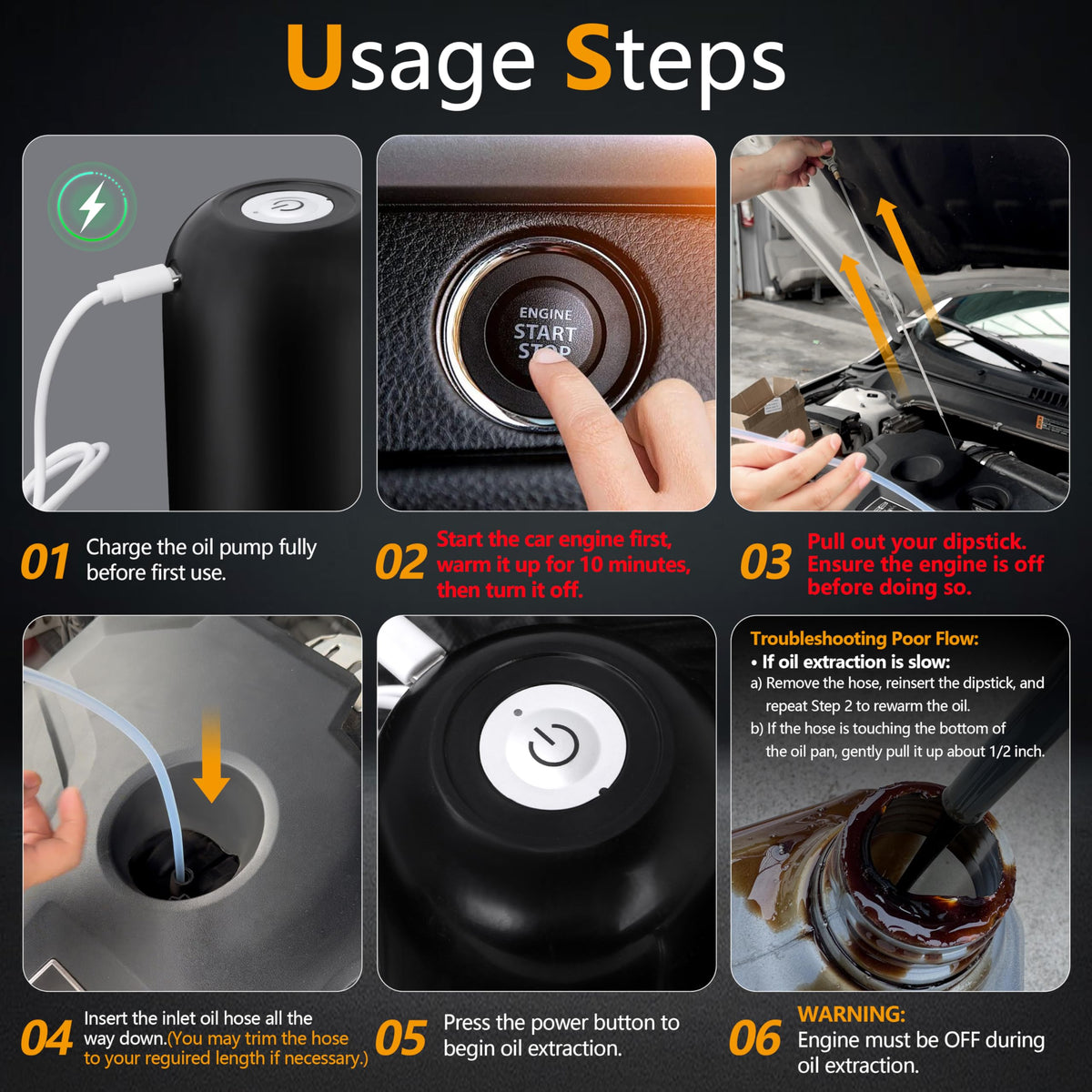 Usage Steps

ENGINE START STOP

01 Charge the oil pump fully before first use.

02 Start the car engine first, warm it up for 10 minutes, then turn it off.

03 Pull out your dipstick. Ensure the engine is off before doing so.

Troubleshooting Poor Flow:
• If oil extraction is slow:
a) Remove the hose, reinsert the dipstick, and repeat Step 2 to rewarm the oil.
b) If the hose is touching the bottom of the oil pan, gently pull it up about 1/2 inch.

04 Insert the inlet oil hose all the way down.(You may trim the hose to your reguired length if necessary.)

05 Press the power button to begin oil extraction.

06 WARNING: Engine must be OFF during oil extraction.