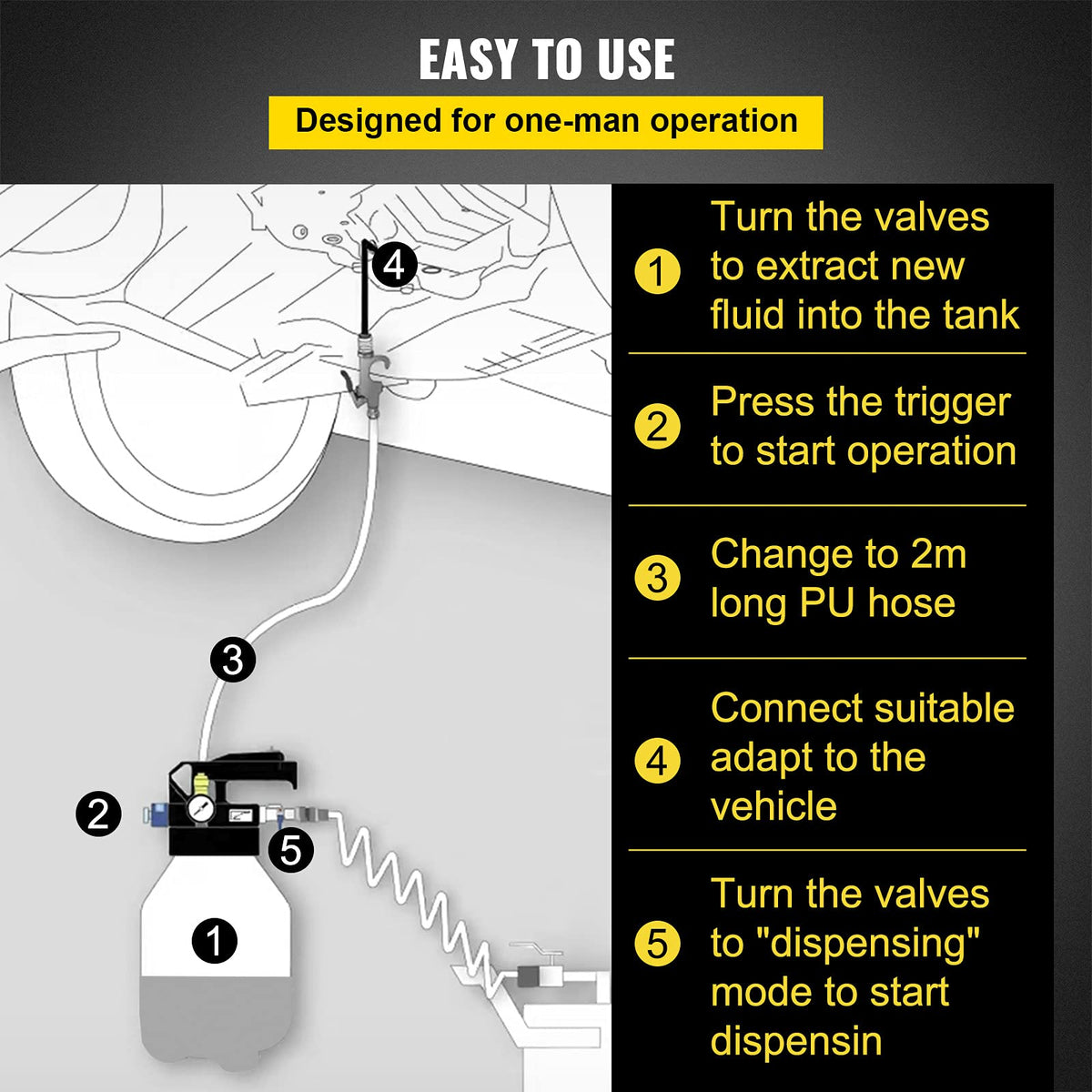 EASY TO USE

Designed for one-man operation

4

3

2

5

1

1 Turn the valves to extract new fluid into the tank

2 Press the trigger to start operation

3 Change to 2m long PU hose

4 Connect suitable adapt to the vehicle

5 Turn the valves to "dispensing" mode to start dispensin