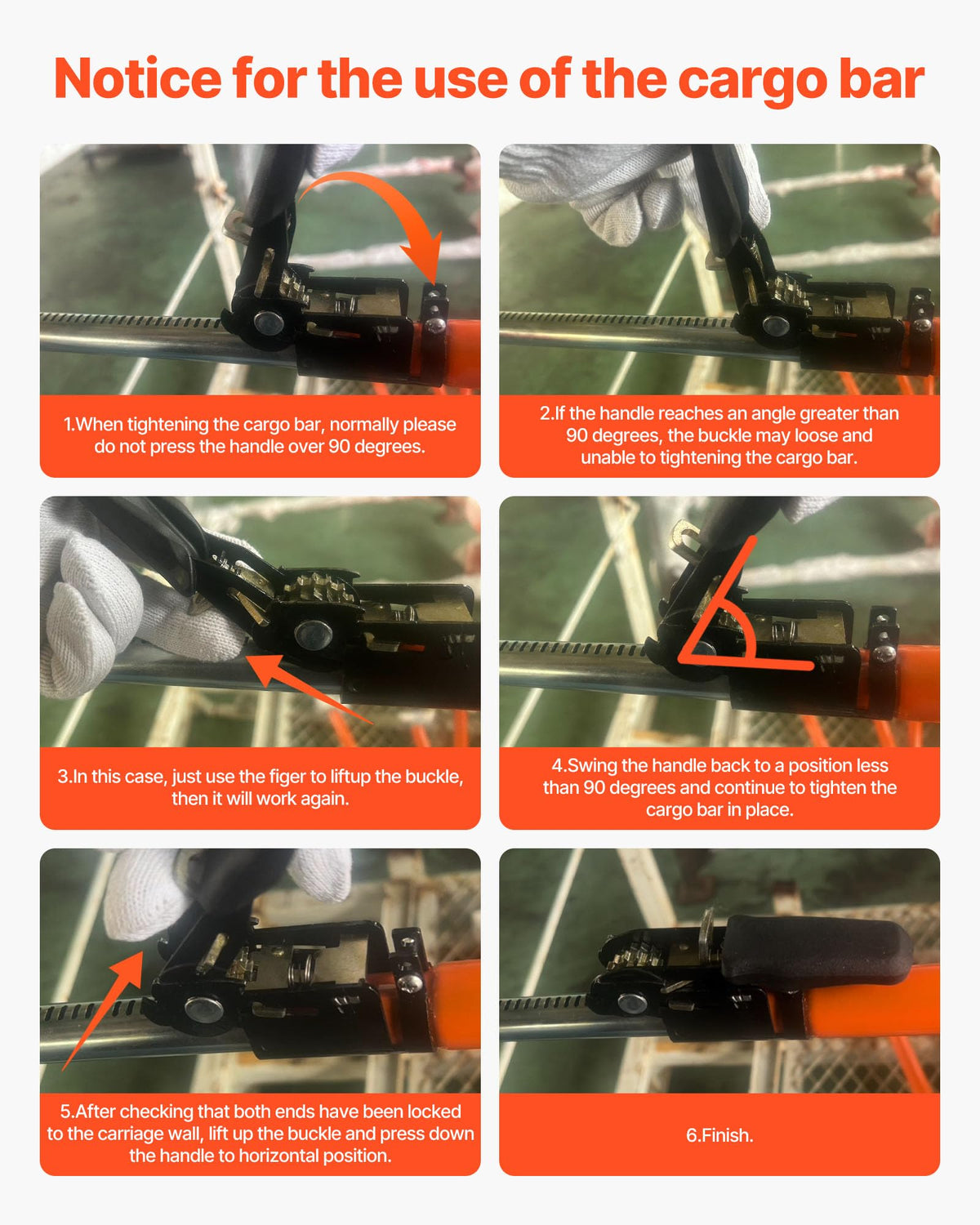 Notice for the use of the cargo bar

1.When tightening the cargo bar, normally please do not press the handle over 90 degrees.

2.If the handle reaches an angle greater than 90 degrees, the buckle may loose and unable to tightening the cargo bar.

3.In this case, just use the figer to liftup the buckle, then it will work again.

4.Swing the handle back to a position less than 90 degrees and continue to tighten the cargo bar in place.

5.After checking that both ends have been locked to the carriage wall, lift up the buckle and press down the handle to horizontal position.

6.Finish.