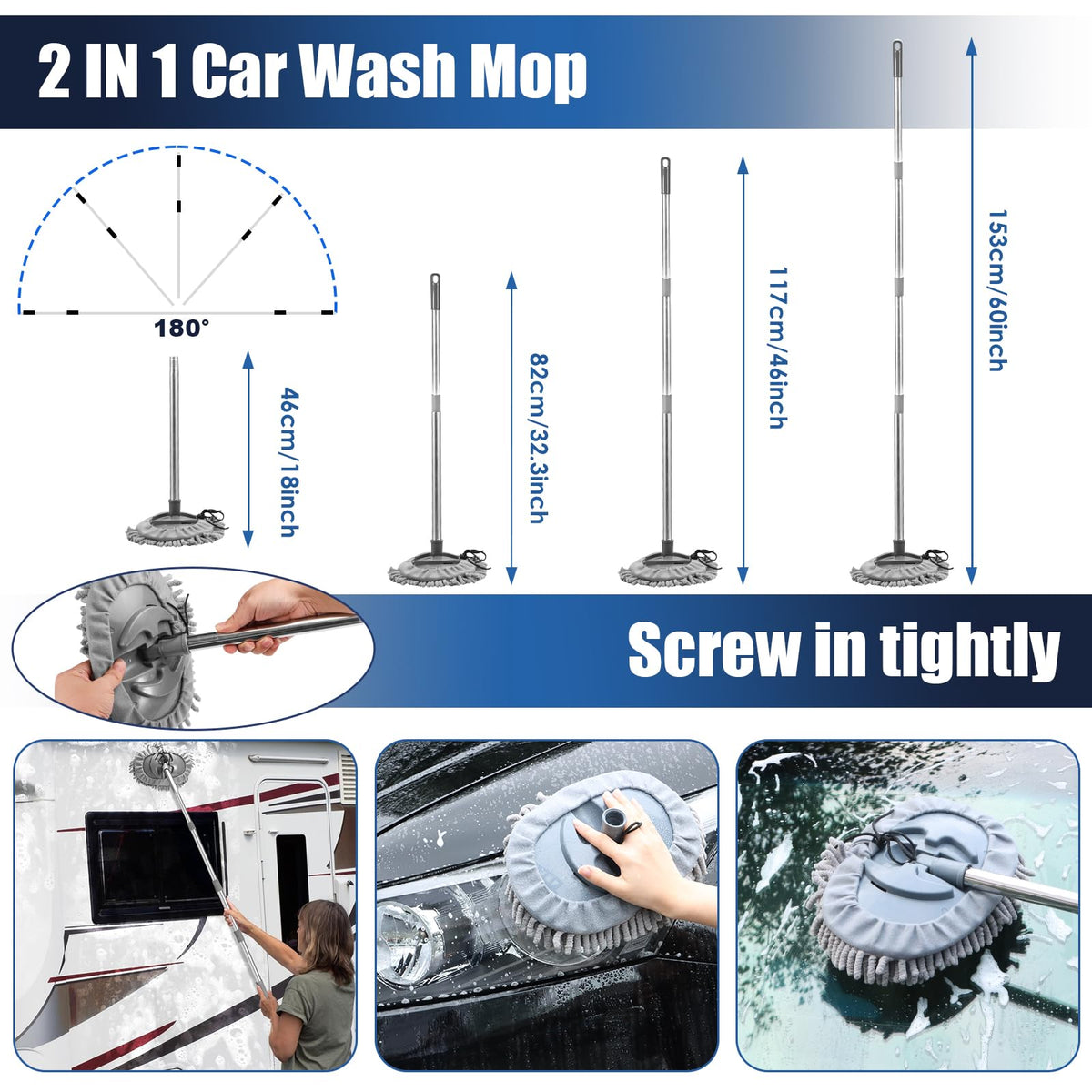 2 IN 1 Car Wash Mop

180°

46cm/18inch

82cm/32.3inch

117cm/46inch

153cm/60inch

Screw in tightly