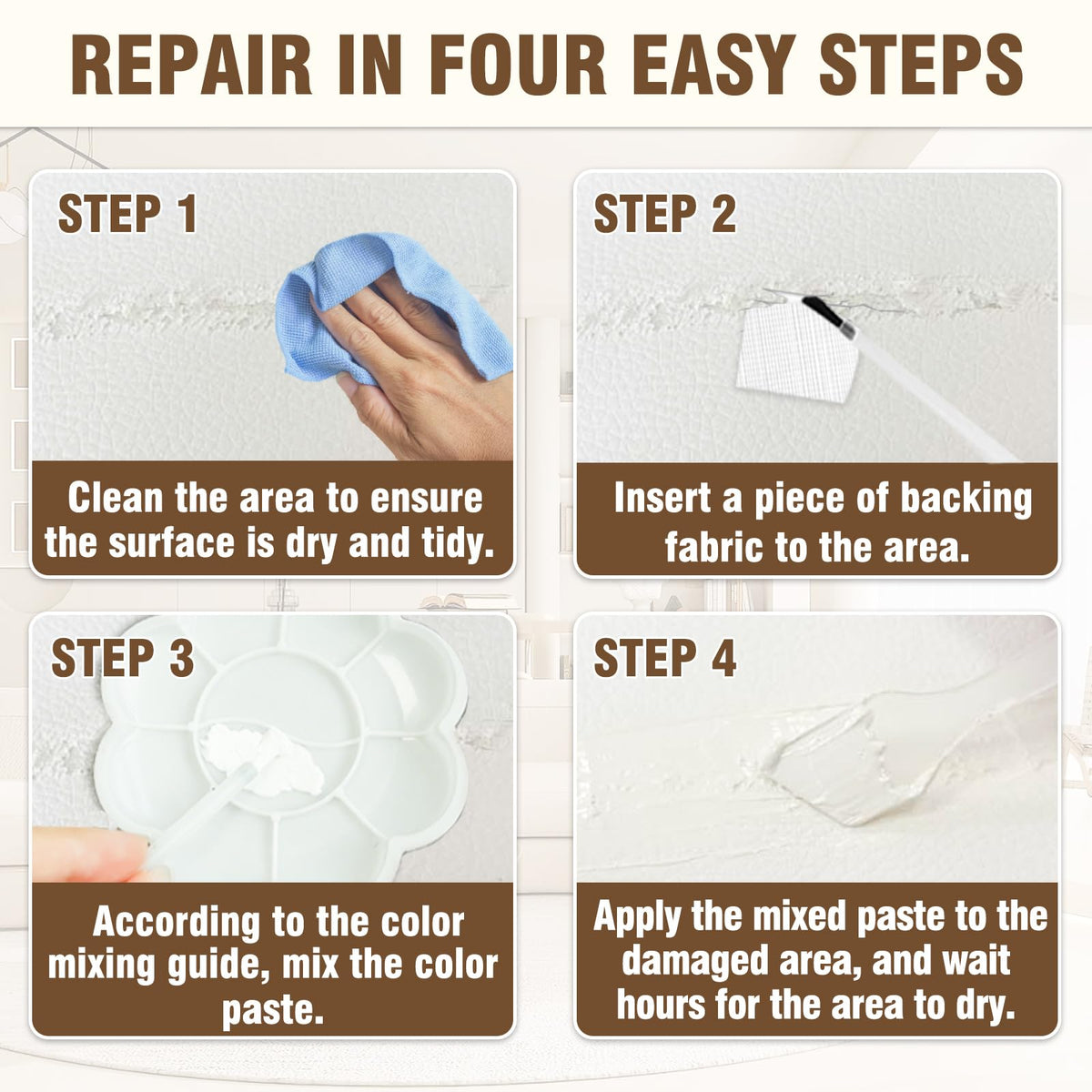 REPAIR IN FOUR EASY STEPS

STEP 1

Clean the area to ensure the surface is dry and tidy.

STEP 2

Insert a piece of backing fabric to the area.

STEP 3

According to the color mixing guide, mix the color paste.

STEP 4

Apply the mixed paste to the damaged area, and wait hours for the area to dry.