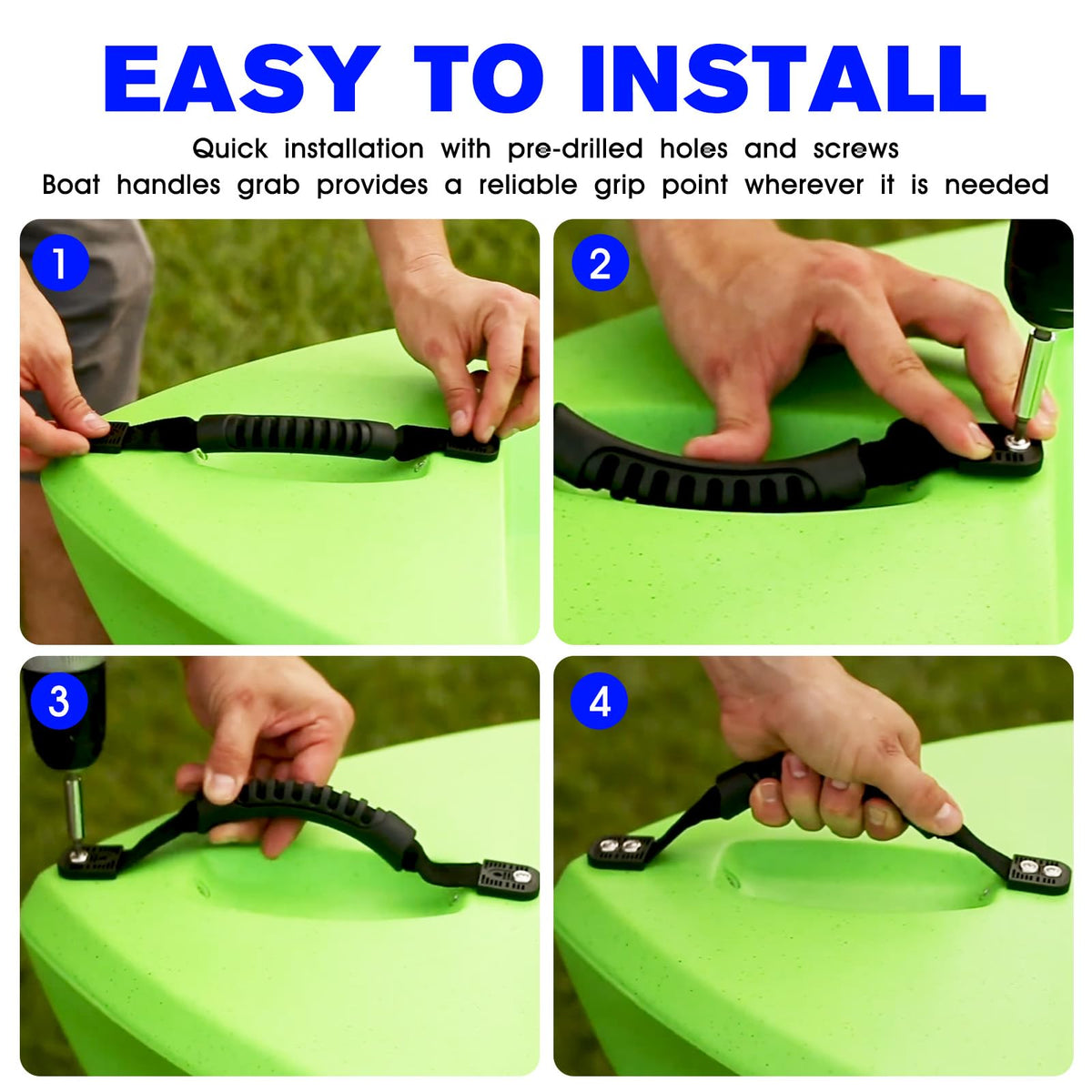 EASY TO INSTALL

Quick installation with pre-drilled holes and screws
Boat handles grab provides a reliable grip point wherever it is needed

1

2

3

4