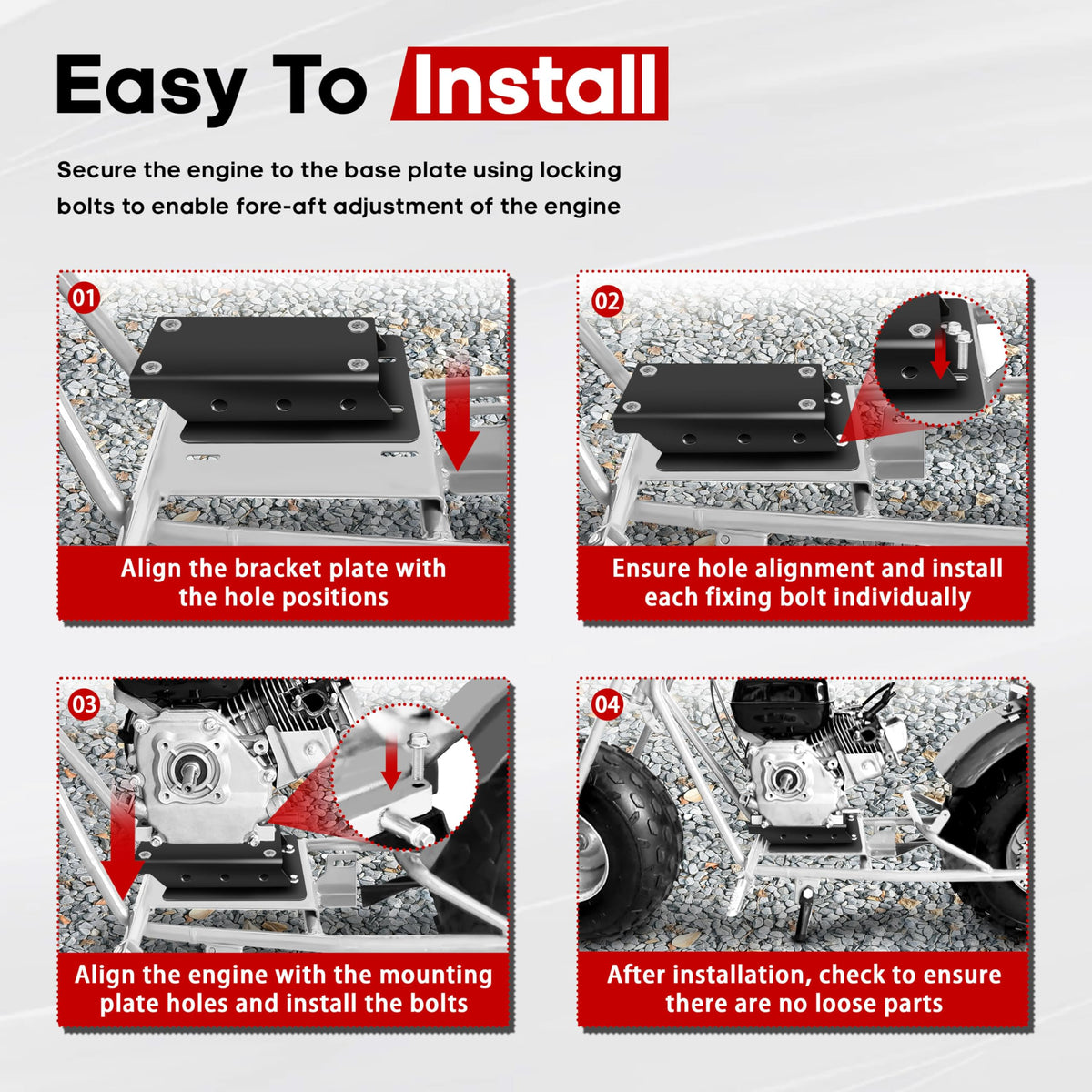 Easy To Install

Secure the engine to the base plate using locking bolts to enable fore-aft adjustment of the engine

01

Align the bracket plate with the hole positions

02

Ensure hole alignment and install each fixing bolt individually

03

Align the engine with the mounting plate holes and install the bolts

04

After installation, check to ensure there are no loose parts