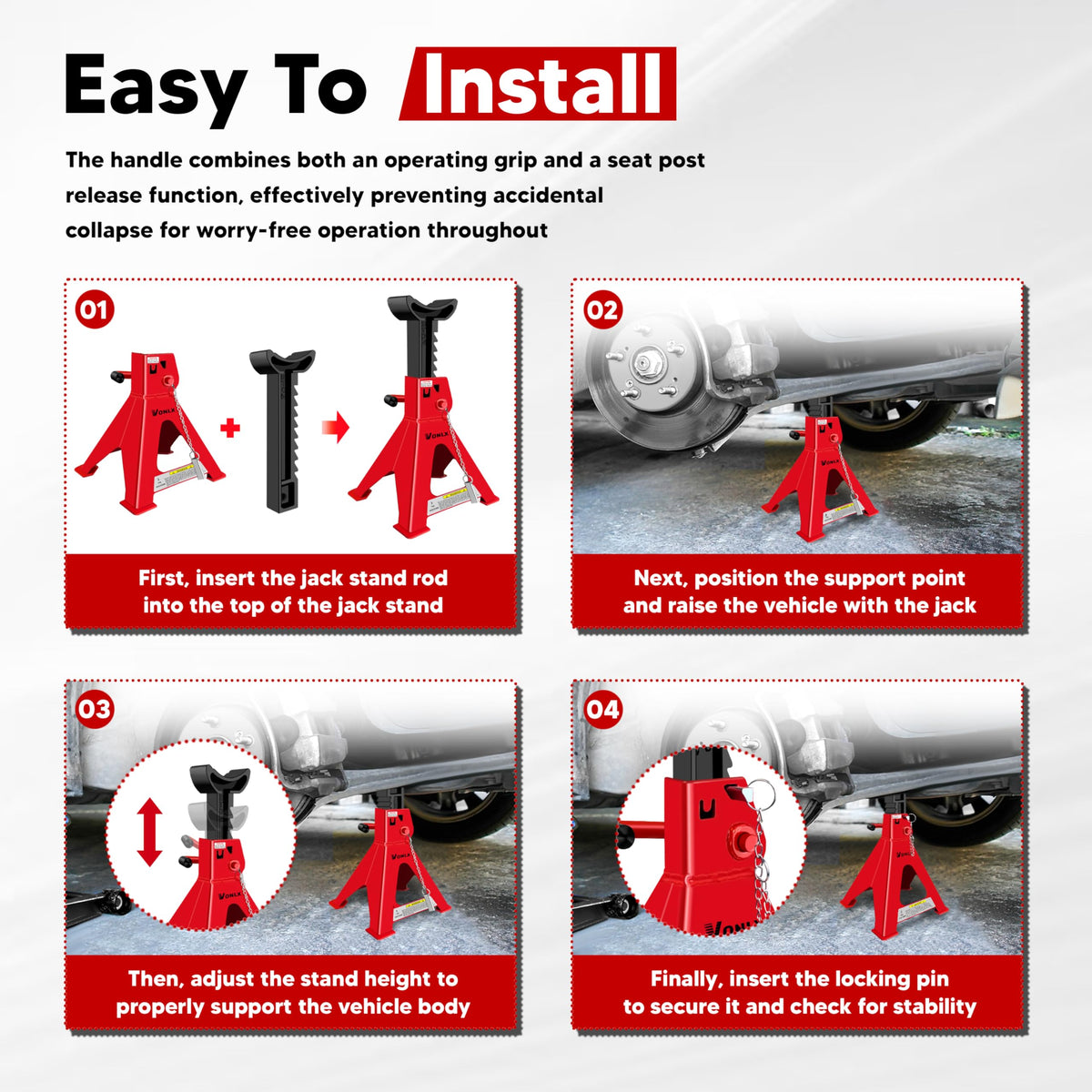 Easy To Install

The handle combines both an operating grip and a seat post release function, effectively preventing accidental collapse for worry-free operation throughout

01

VONLX

VONLX

First, insert the jack stand rod into the top of the jack stand

02

VONLX

Next, position the support point and raise the vehicle with the jack

03

VONLX

VONLX

Then, adjust the stand height to properly support the vehicle body

04

VONLX

Finally, insert the locking pin to secure it and check for stability