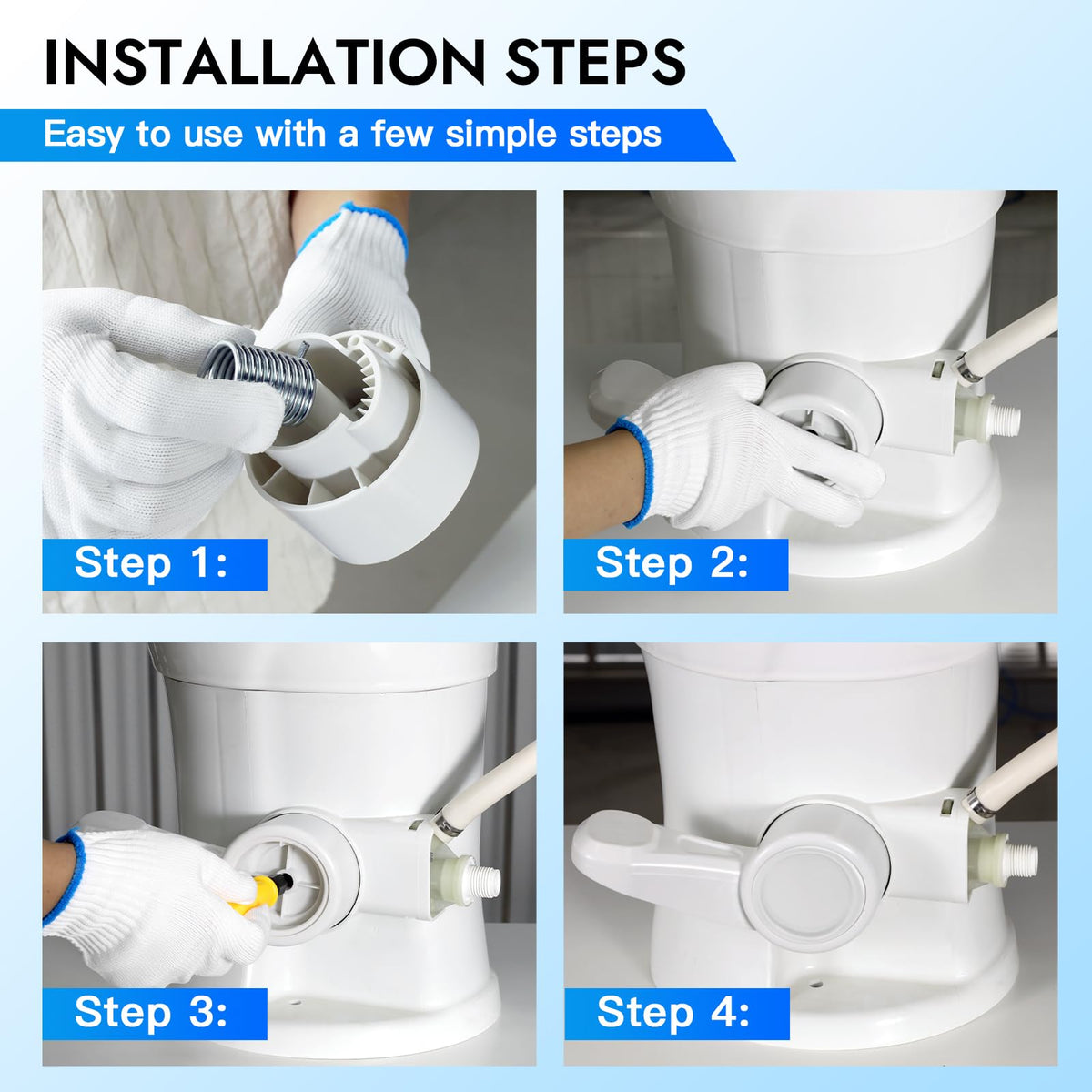 INSTALLATION STEPS

Easy to use with a few simple steps

Step 1:

Step 2:

Step 3:

Step 4: