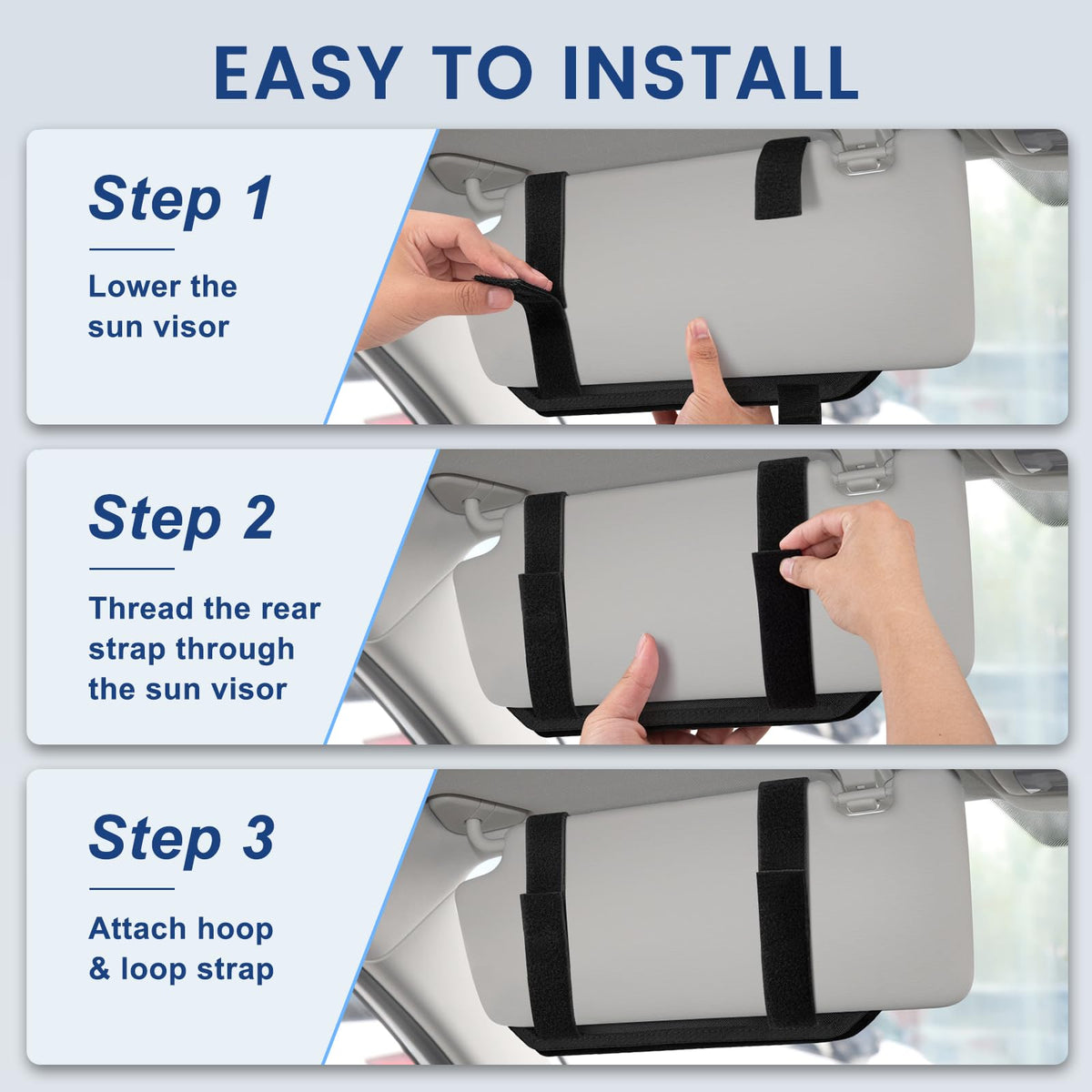 EASY TO INSTALL

Step 1

Lower the sun visor

Step 2

Thread the rear strap through the sun visor

Step 3

Attach hoop & loop strap