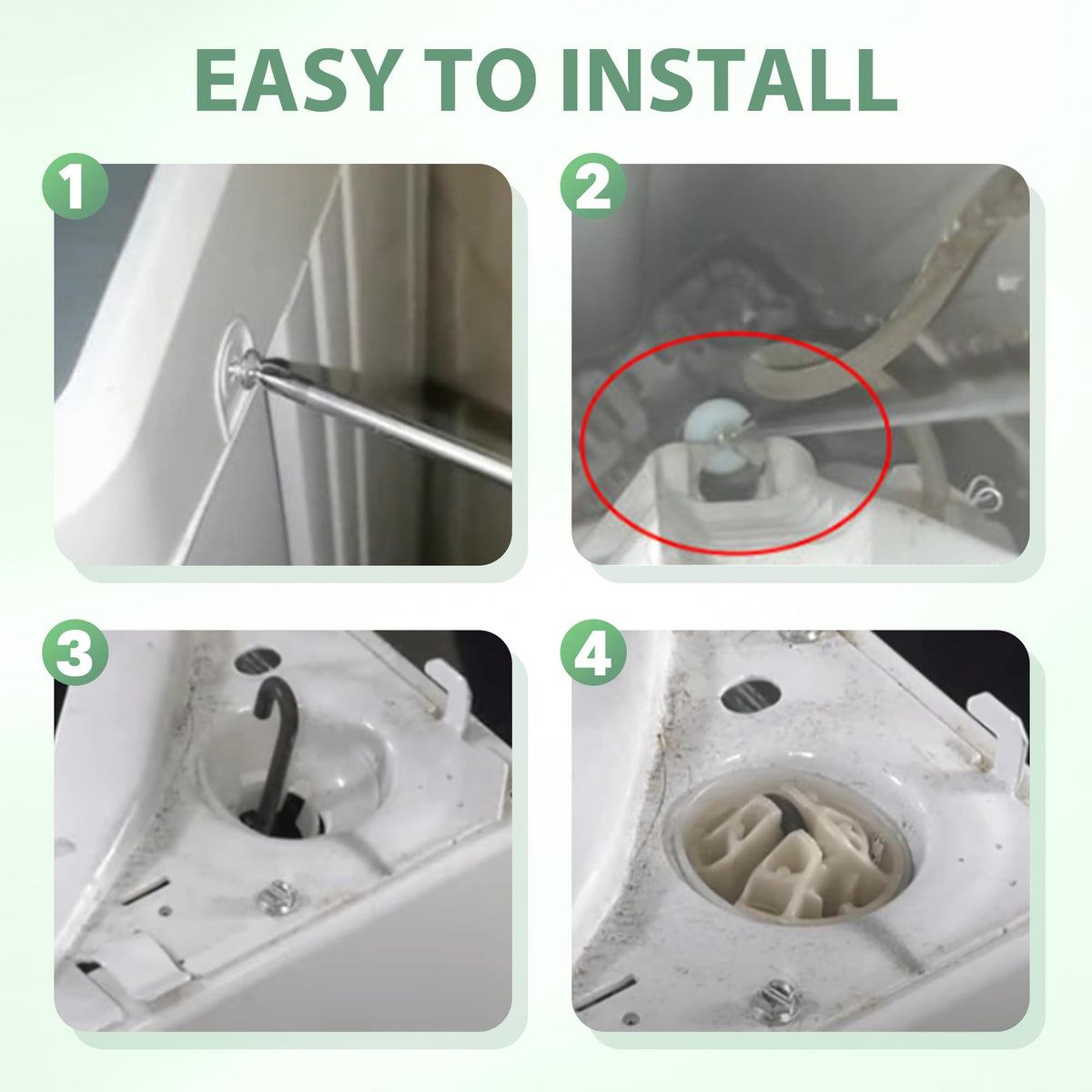 EASY TO INSTALL

1

2

3

4