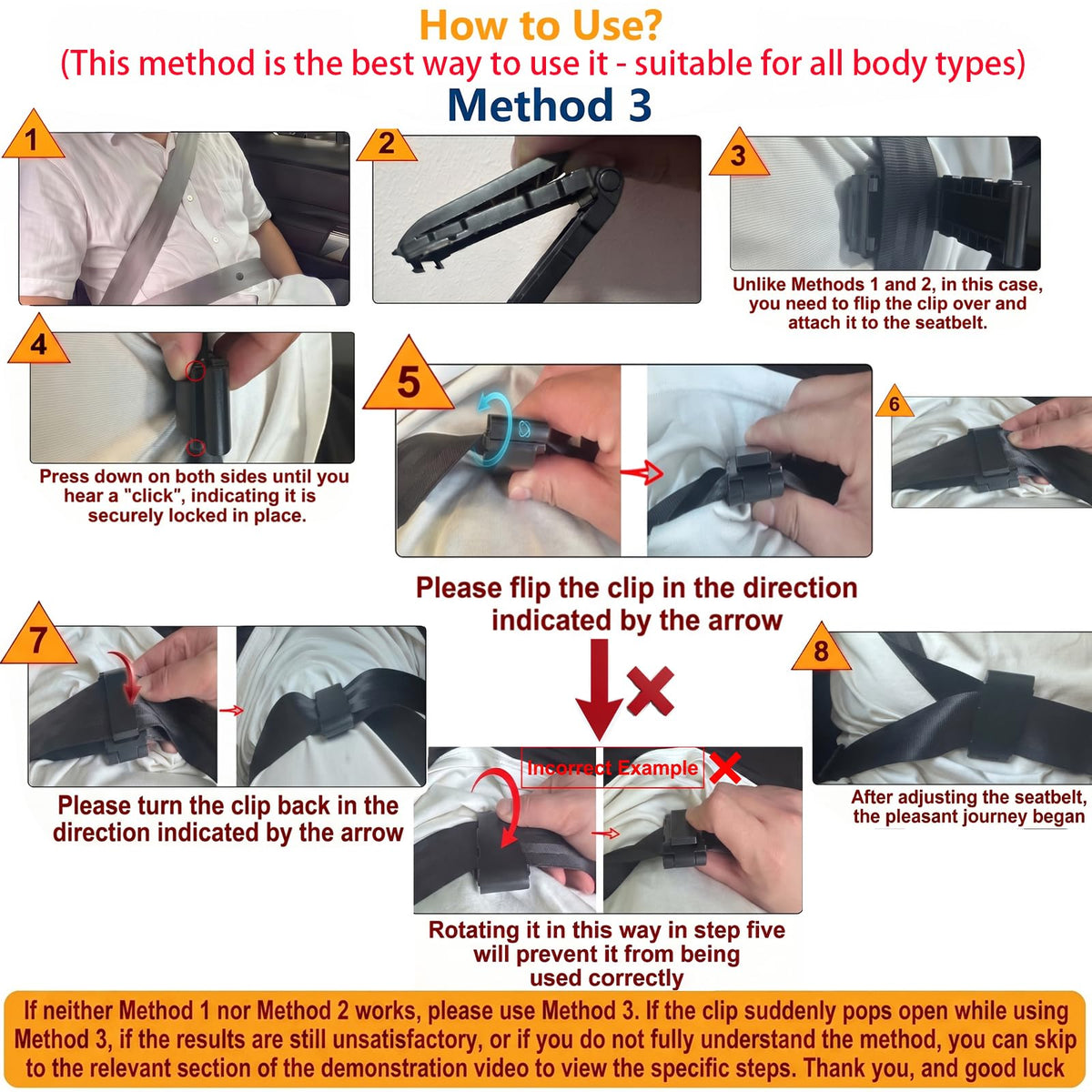 How to Use?
(This method is the best way to use it - suitable for all body types)
Method 3

1

2

3
Unlike Methods 1 and 2, in this case, you need to flip the clip over and attach it to the seatbelt.

4
Press down on both sides until you hear a "click", indicating it is securely locked in place.

5

6

Please flip the clip in the direction indicated by the arrow

7
Please turn the clip back in the direction indicated by the arrow

Incorrect Example
Rotating it in this way in step five will prevent it from being used correctly

8
After adjusting the seatbelt, the pleasant journey began

If neither Method 1 nor Method 2 works, please use Method 3. If the clip suddenly pops open while using Method 3, if the results are still unsatisfactory, or if you do not fully understand the method, you can skip to the relevant section of the demonstration video to view the specific steps. Thank you, and good luck