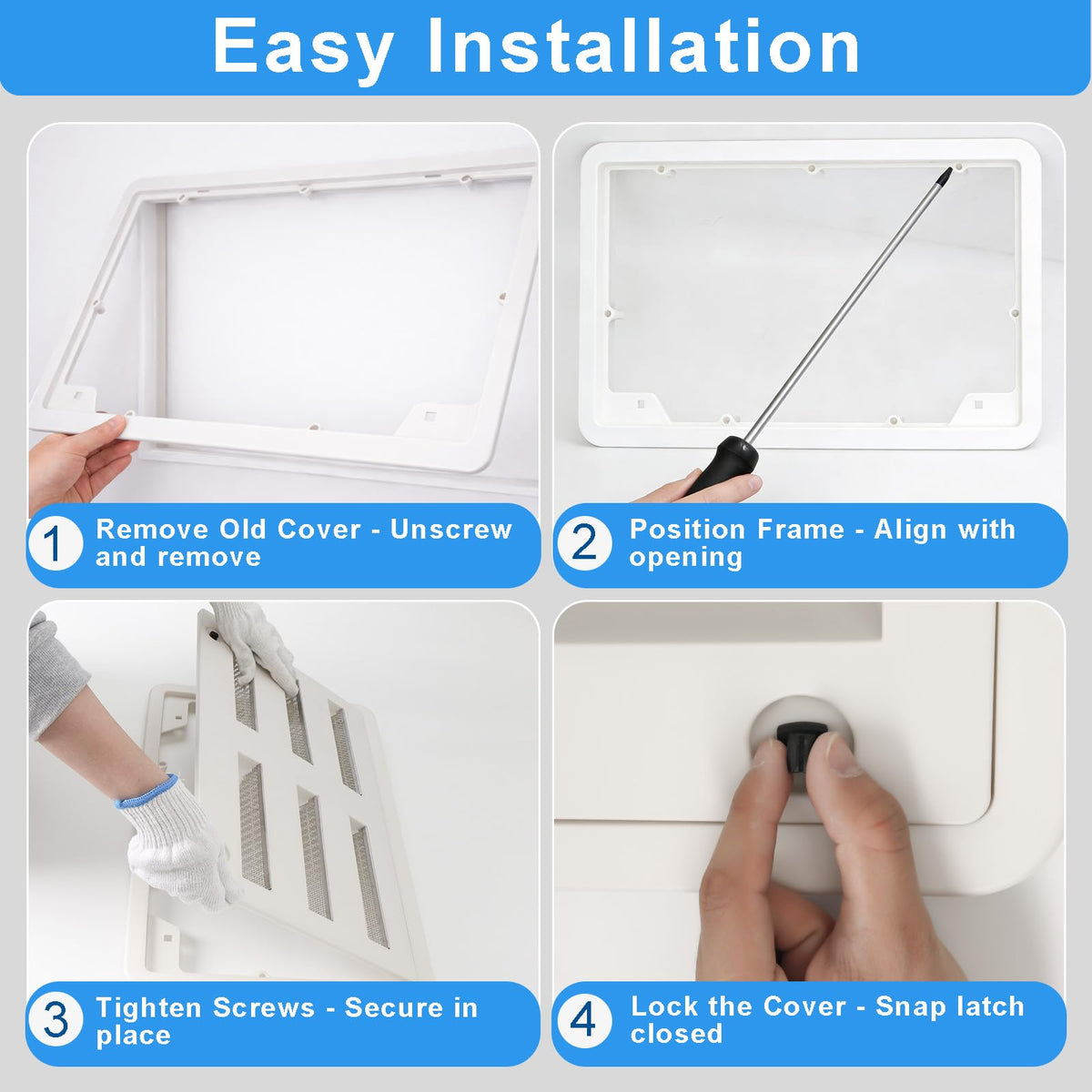 Easy Installation

1 Remove Old Cover - Unscrew and remove

2 Position Frame - Align with opening

3 Tighten Screws - Secure in place

4 Lock the Cover - Snap latch closed