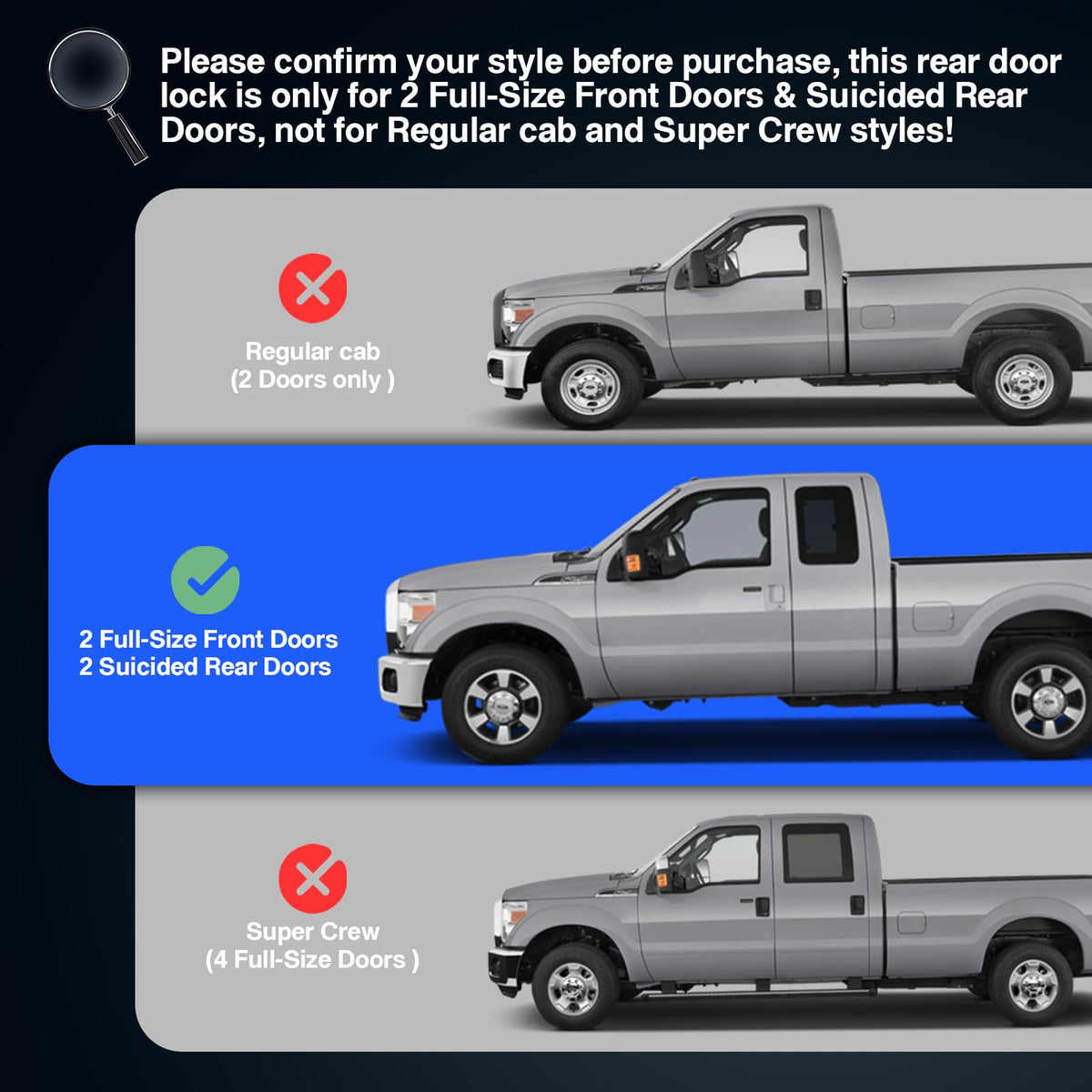 Please confirm your style before purchase, this rear door lock is only for 2 Full-Size Front Doors & Suicided Rear Doors, not for Regular cab and Super Crew styles!

Regular cab
(2 Doors only )

2 Full-Size Front Doors
2 Suicided Rear Doors

Super Crew
(4 Full-Size Doors )