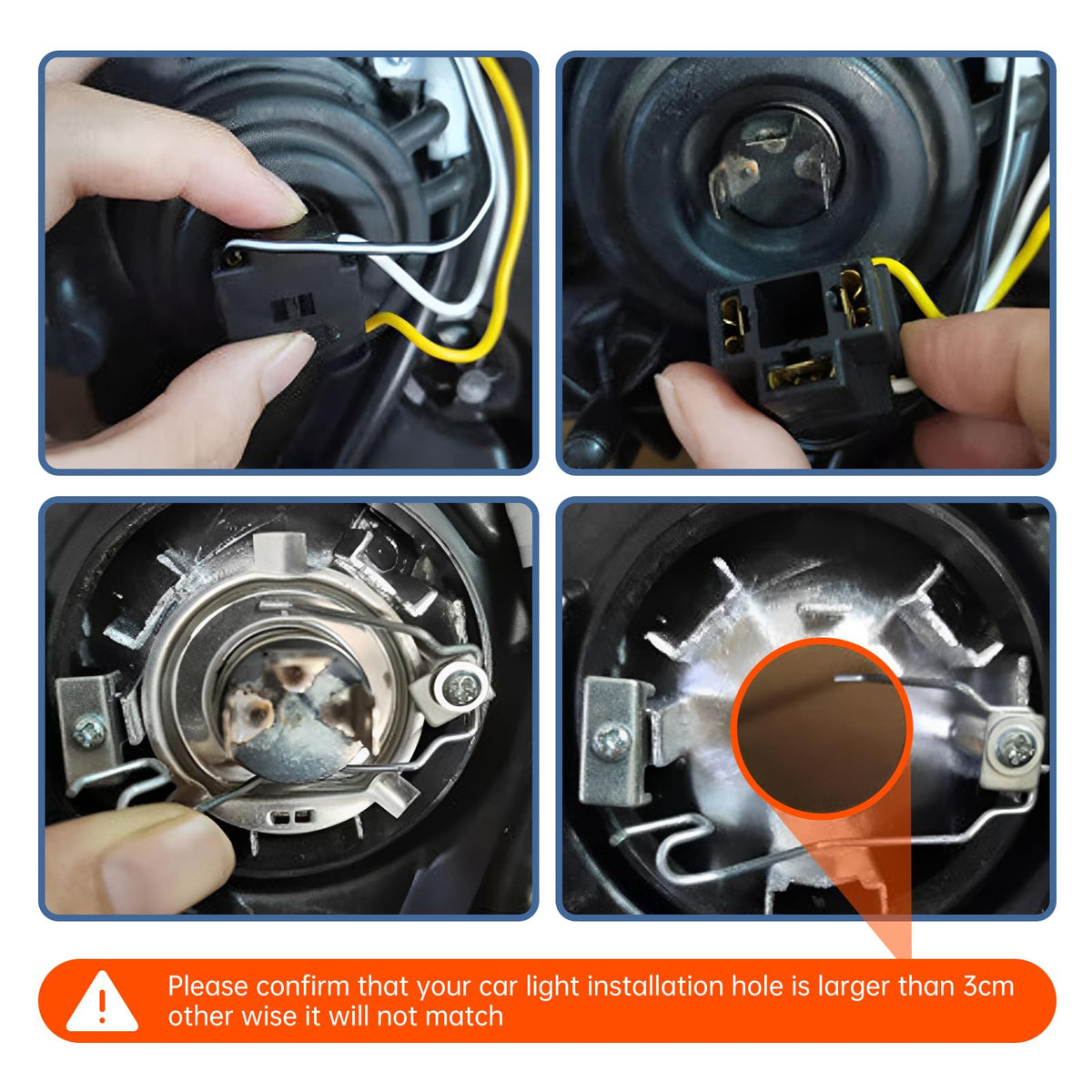 Please confirm that your car light installation hole is larger than 3cm other wise it will not match