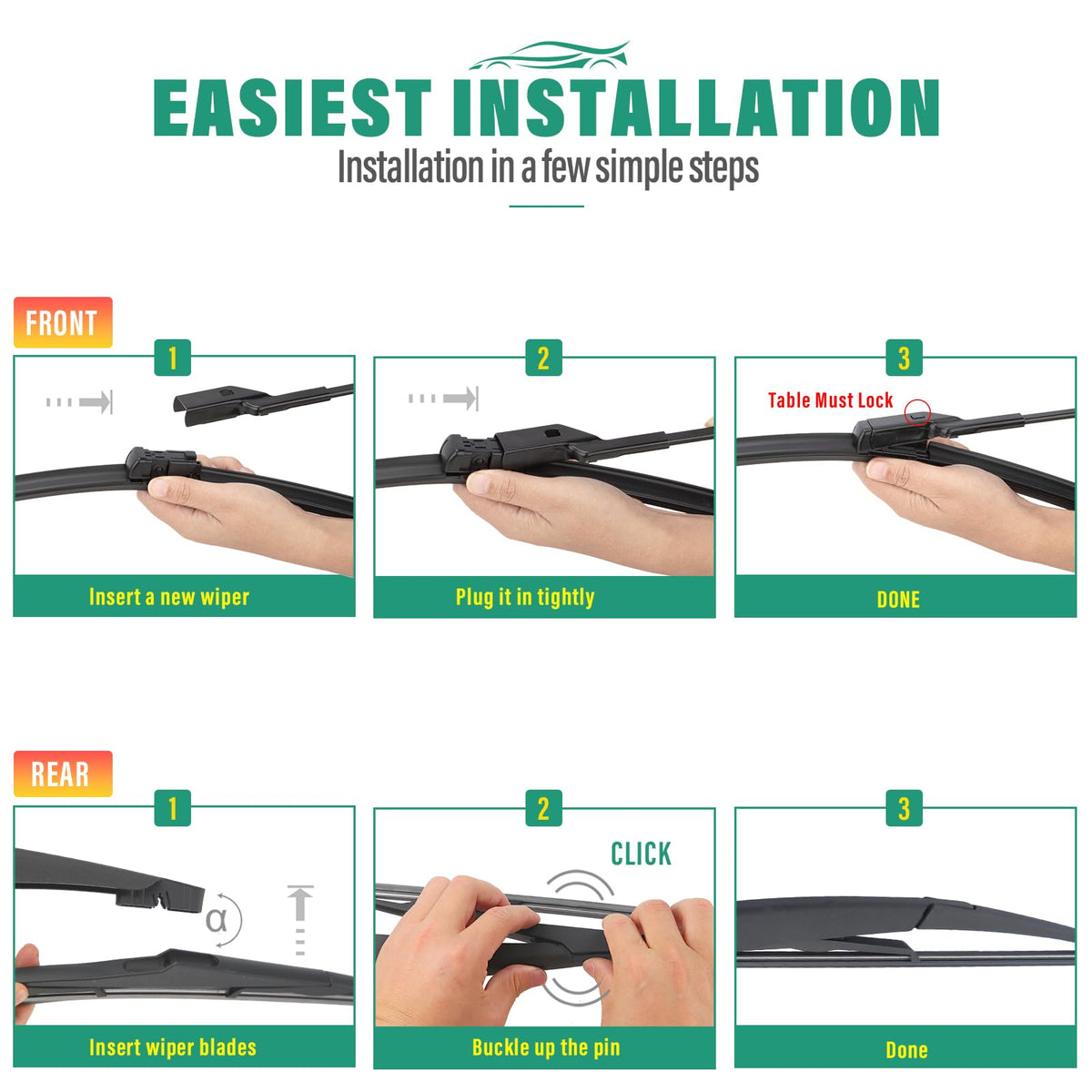 EASIEST INSTALLATION

Installation in a few simple steps

FRONT

1

Insert a new wiper

2

Plug it in tightly

3

Table Must Lock

DONE

REAR

1

α

Insert wiper blades

2

CLICK

Buckle up the pin

3

Done