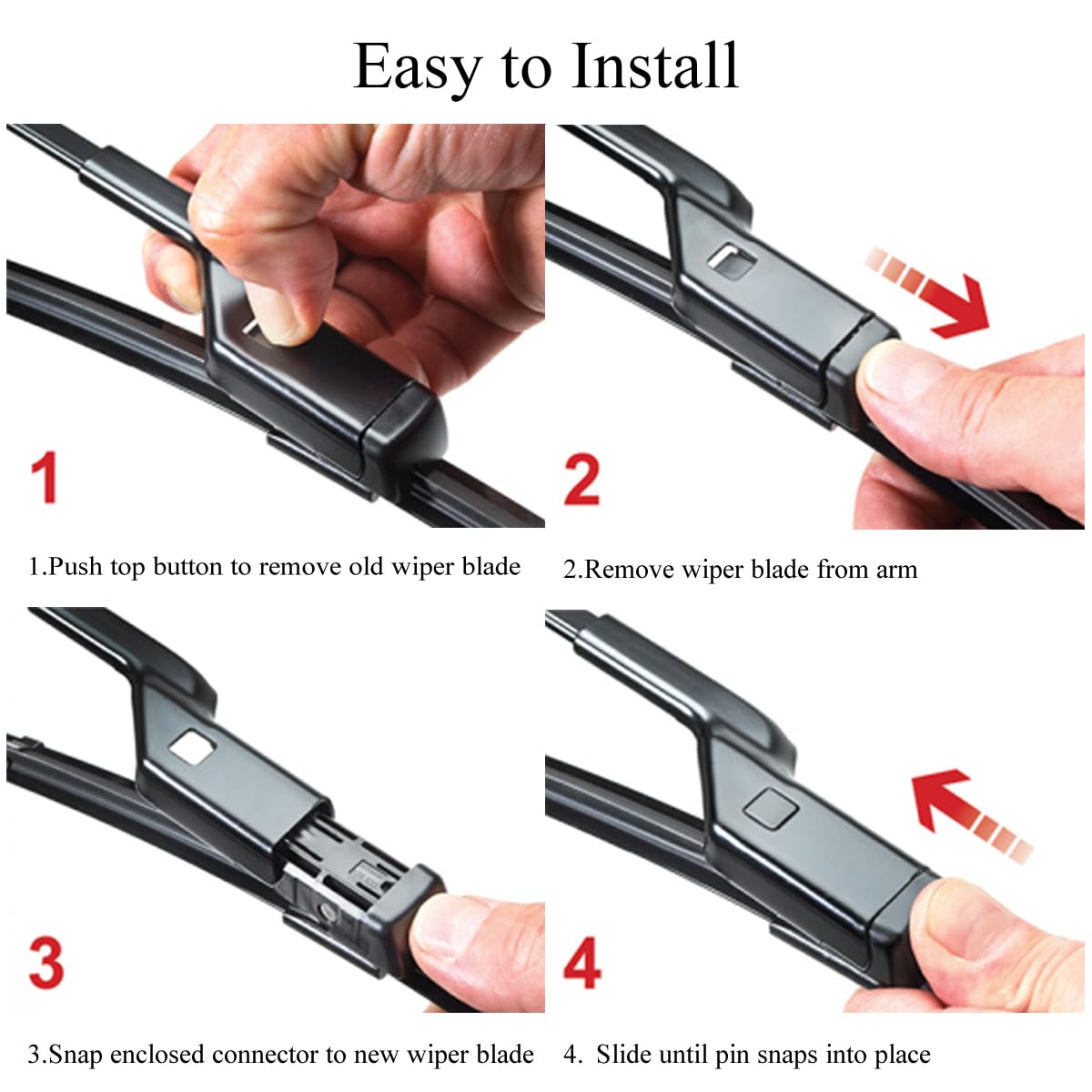 Easy to Install

1

1.Push top button to remove old wiper blade

2

2.Remove wiper blade from arm

3

3.Snap enclosed connector to new wiper blade

4

4. Slide until pin snaps into place