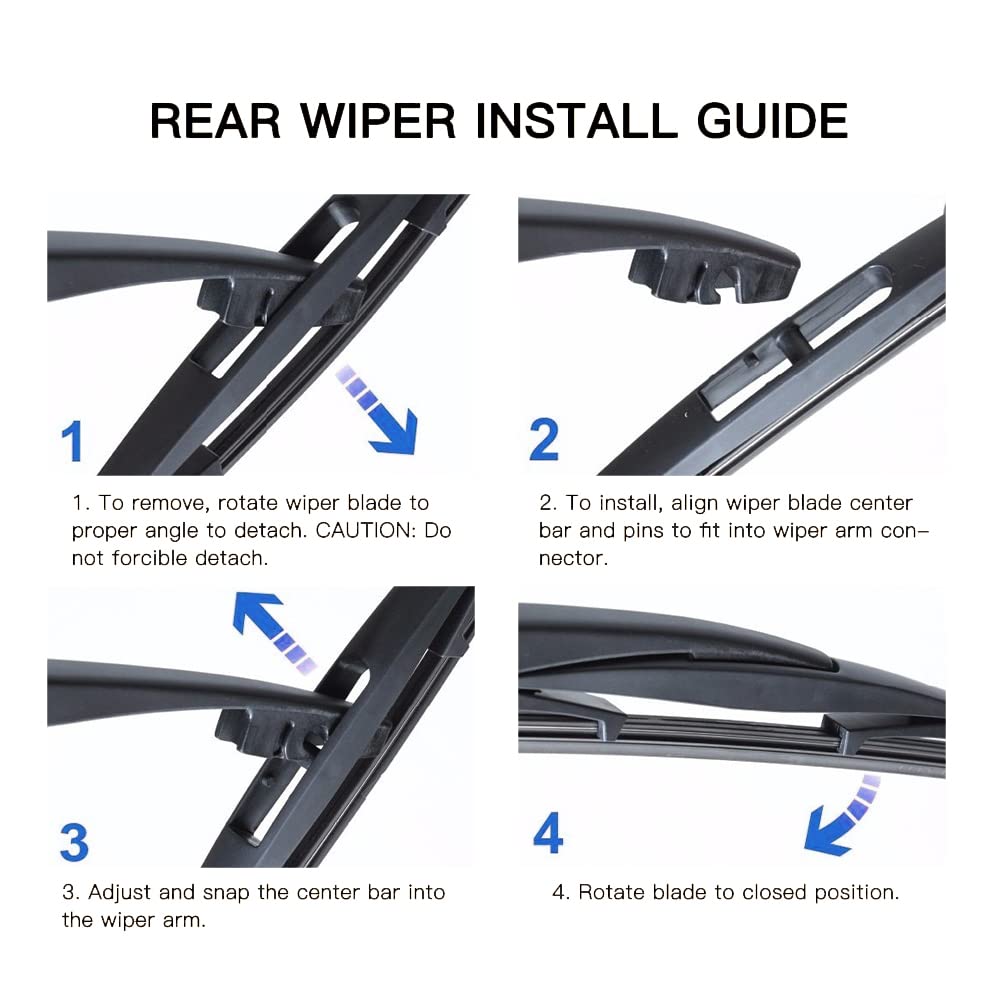 REAR WIPER INSTALL GUIDE

1

1. To remove, rotate wiper blade to proper angle to detach. CAUTION: Do not forcible detach.

2

2. To install, align wiper blade center bar and pins to fit into wiper arm connector.

3

3. Adjust and snap the center bar into the wiper arm.

4

4. Rotate blade to closed position.