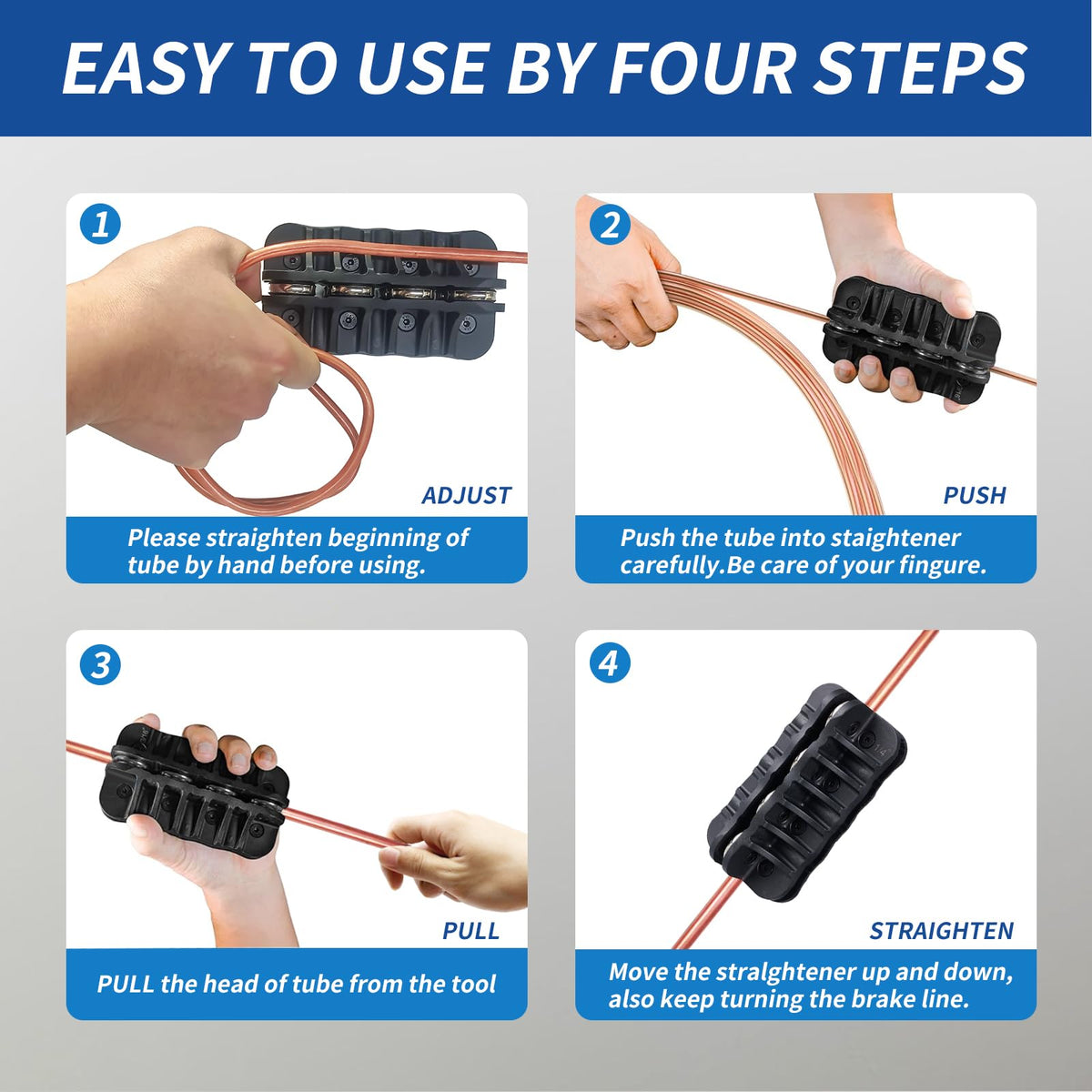 EASY TO USE BY FOUR STEPS

1

ADJUST

Please straighten beginning of tube by hand before using.

2

PUSH

Push the tube into staightener carefully.Be care of your fingure.

3

PULL

PULL the head of tube from the tool

4

STRAIGHTEN

Move the stralghtener up and down, also keep turning the brake line.