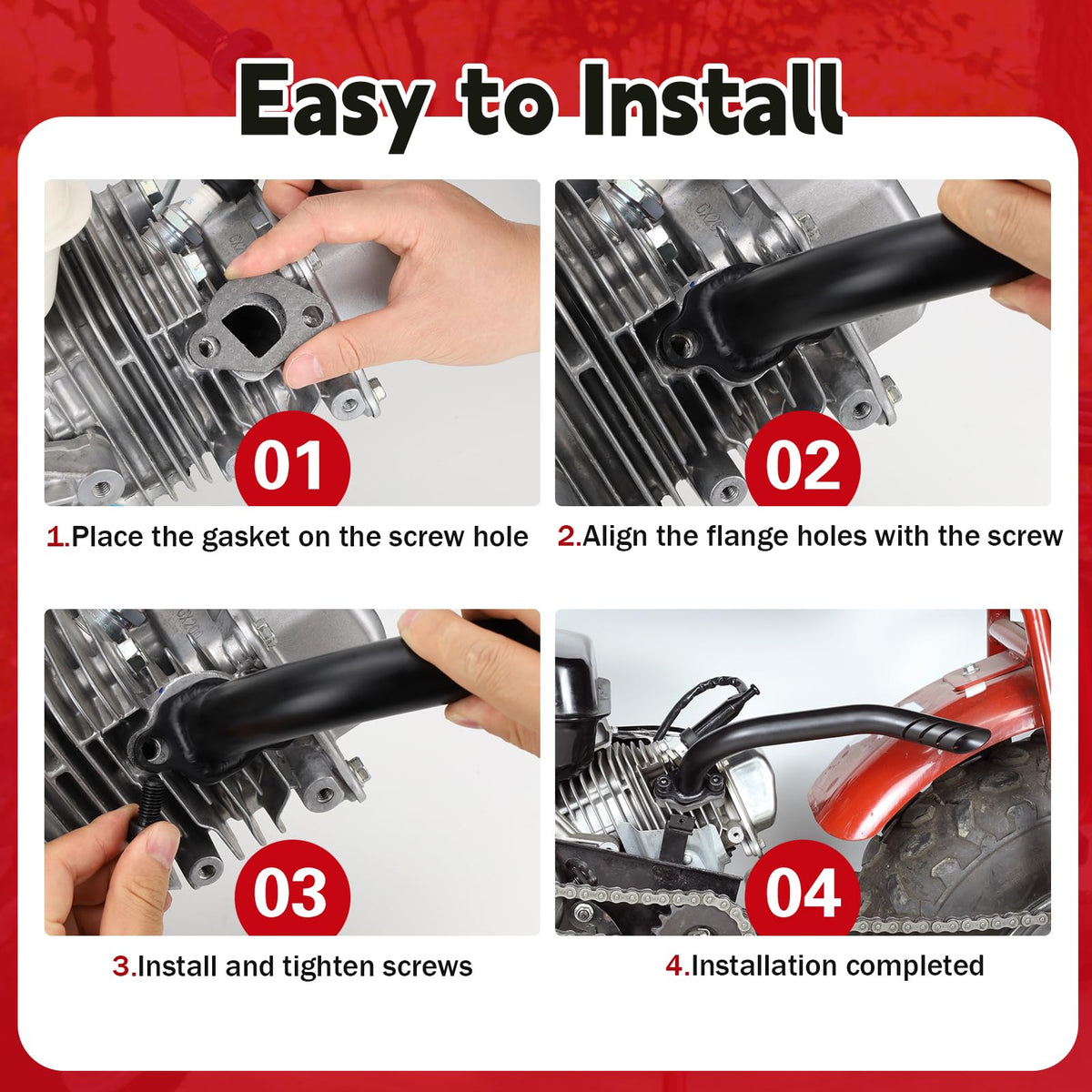 Easy to Install

01

1.Place the gasket on the screw hole

02

2.Align the flange holes with the screw

03

3.Install and tighten screws

04

4.Installation completed