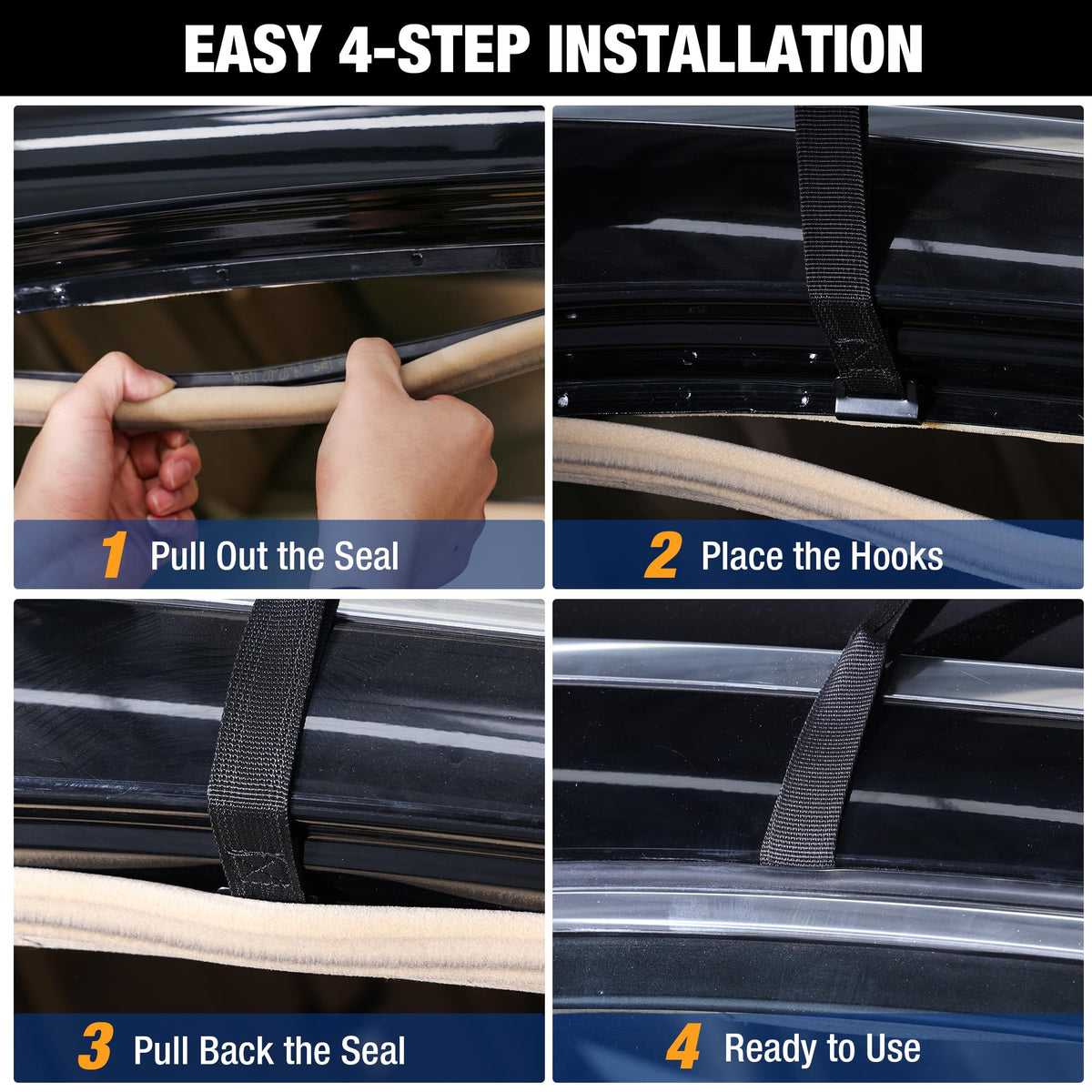 EASY 4-STEP INSTALLATION

1 Pull Out the Seal

2 Place the Hooks

3 Pull Back the Seal

4 Ready to Use