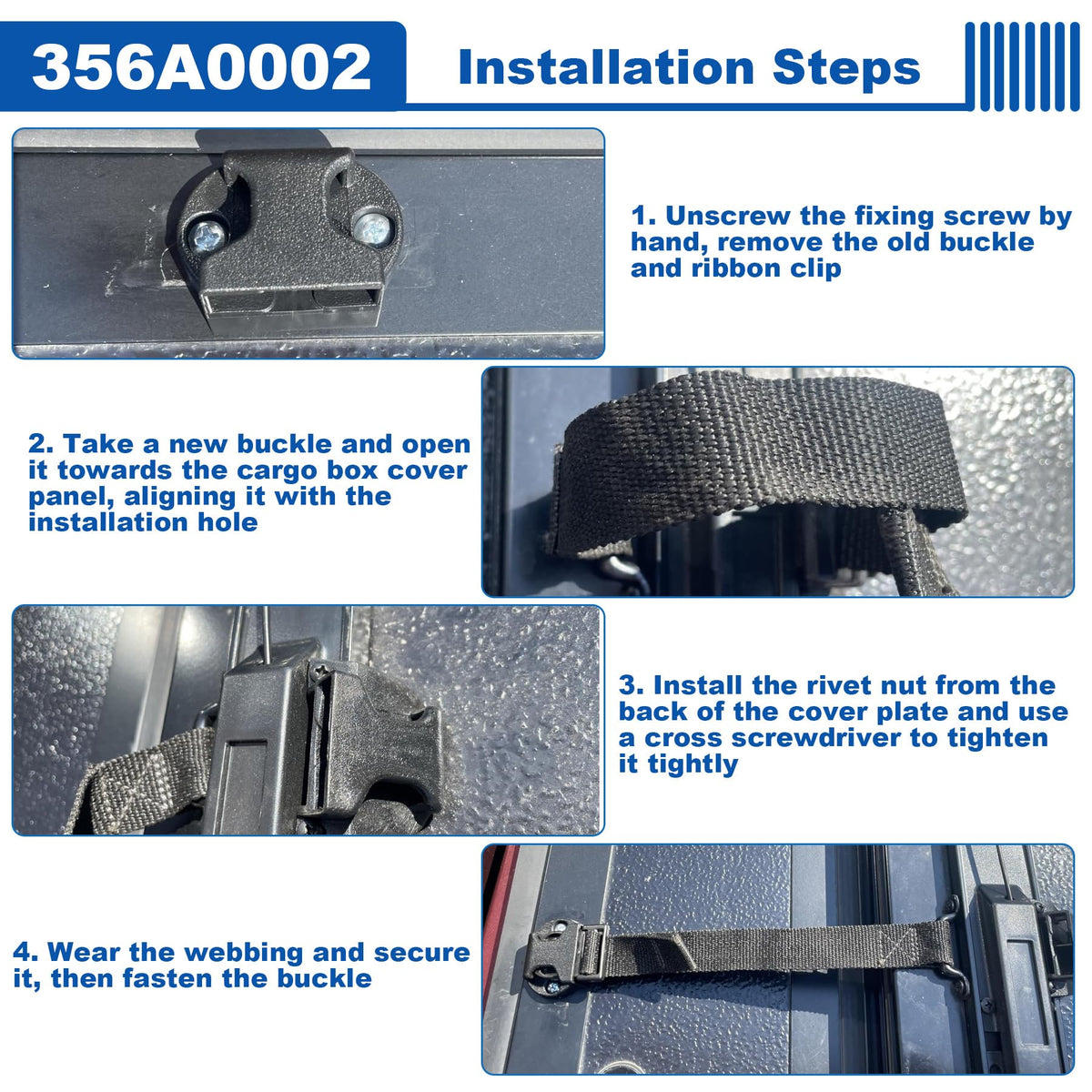 356A0002

Installation Steps

1. Unscrew the fixing screw by hand, remove the old buckle and ribbon clip

2. Take a new buckle and open it towards the cargo box cover panel, aligning it with the installation hole

3. Install the rivet nut from the back of the cover plate and use a cross screwdriver to tighten it tightly

4. Wear the webbing and secure it, then fasten the buckle