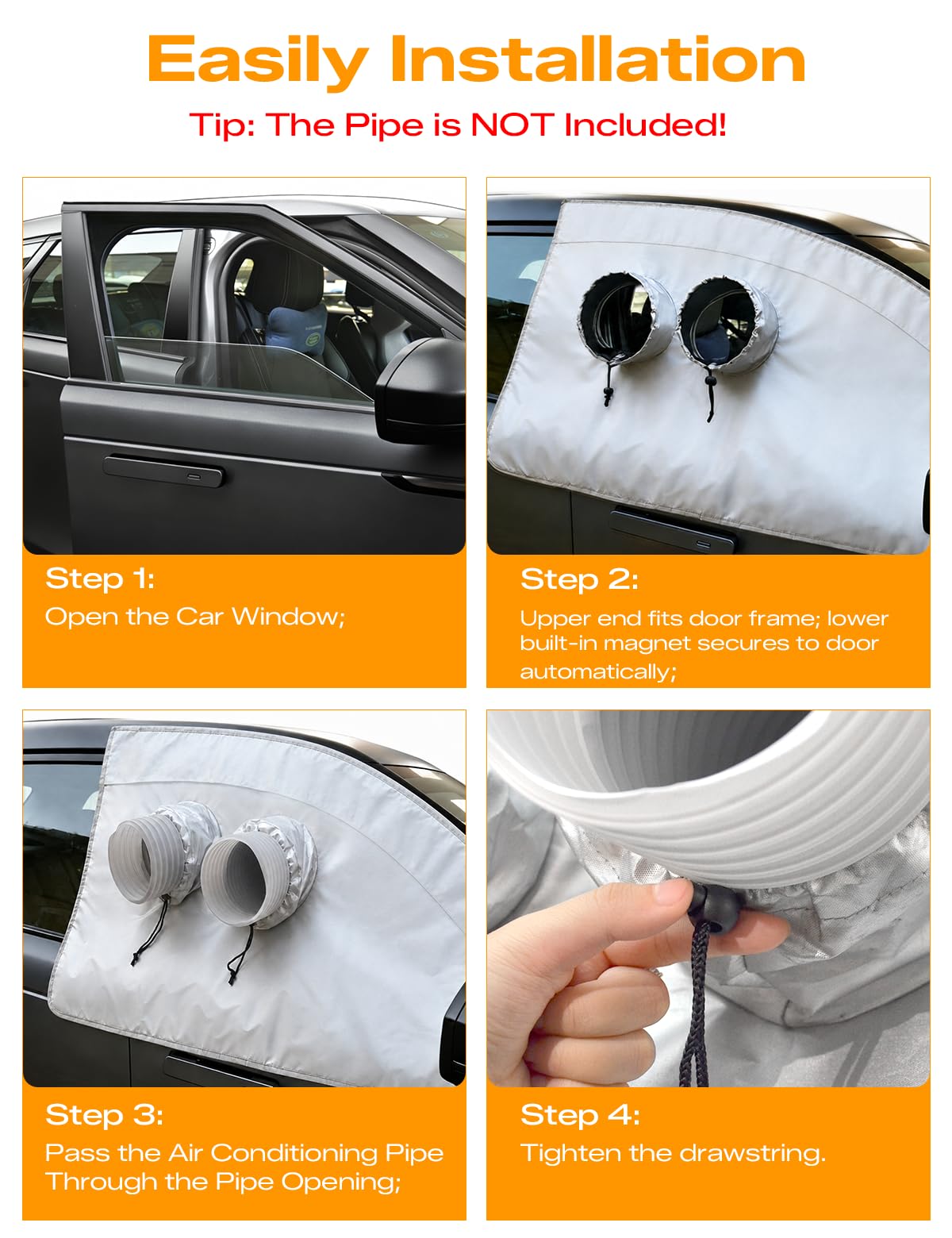 Easily Installation

Tip: The Pipe is NOT Included!

Step 1:
Open the Car Window;

Step 2:
Upper end fits door frame; lower built-in magnet secures to door automatically;

Step 3:
Pass the Air Conditioning Pipe Through the Pipe Opening;

Step 4:
Tighten the drawstring.