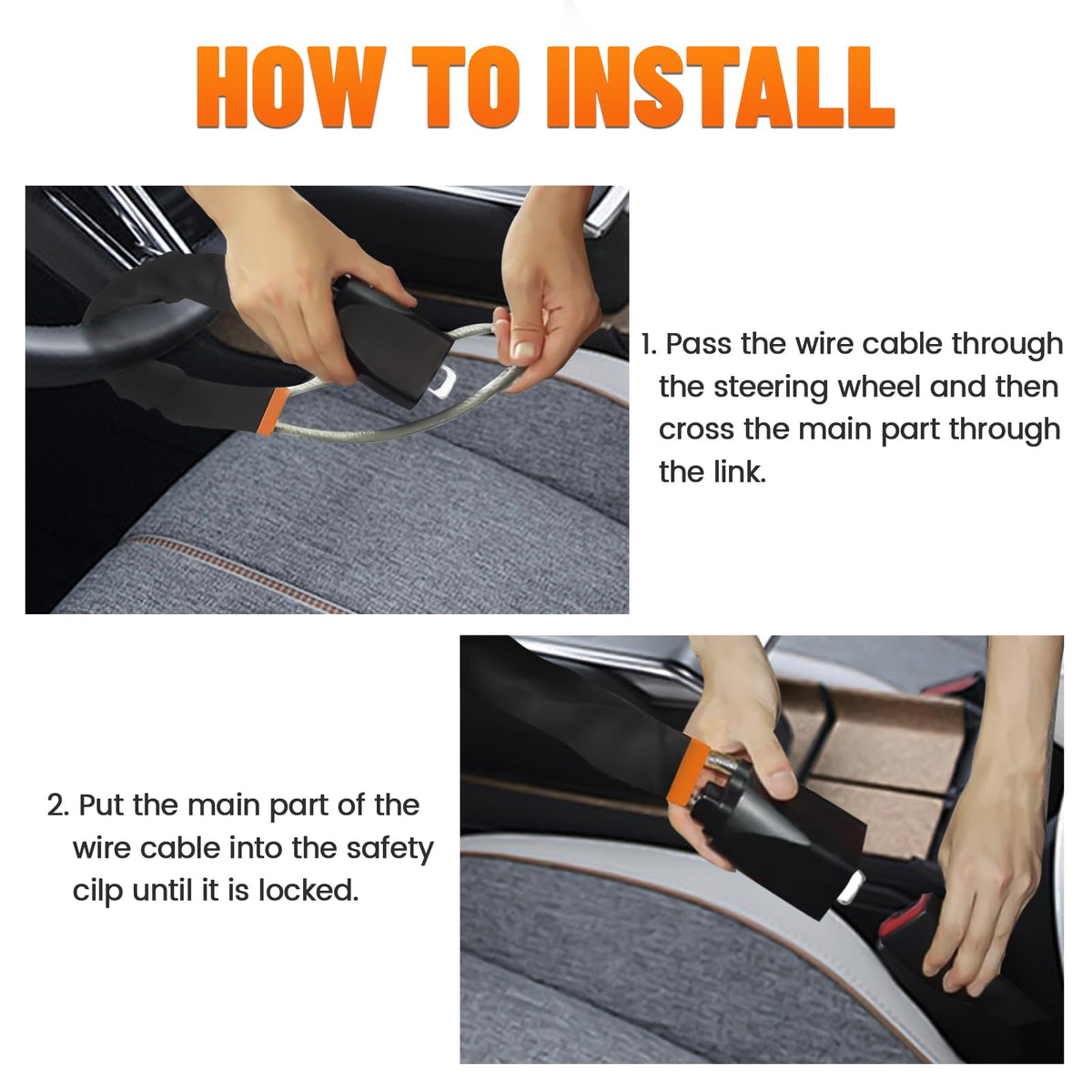 HOW TO INSTALL

1. Pass the wire cable through the steering wheel and then cross the main part through the link.

2. Put the main part of the wire cable into the safety cilp until it is locked.