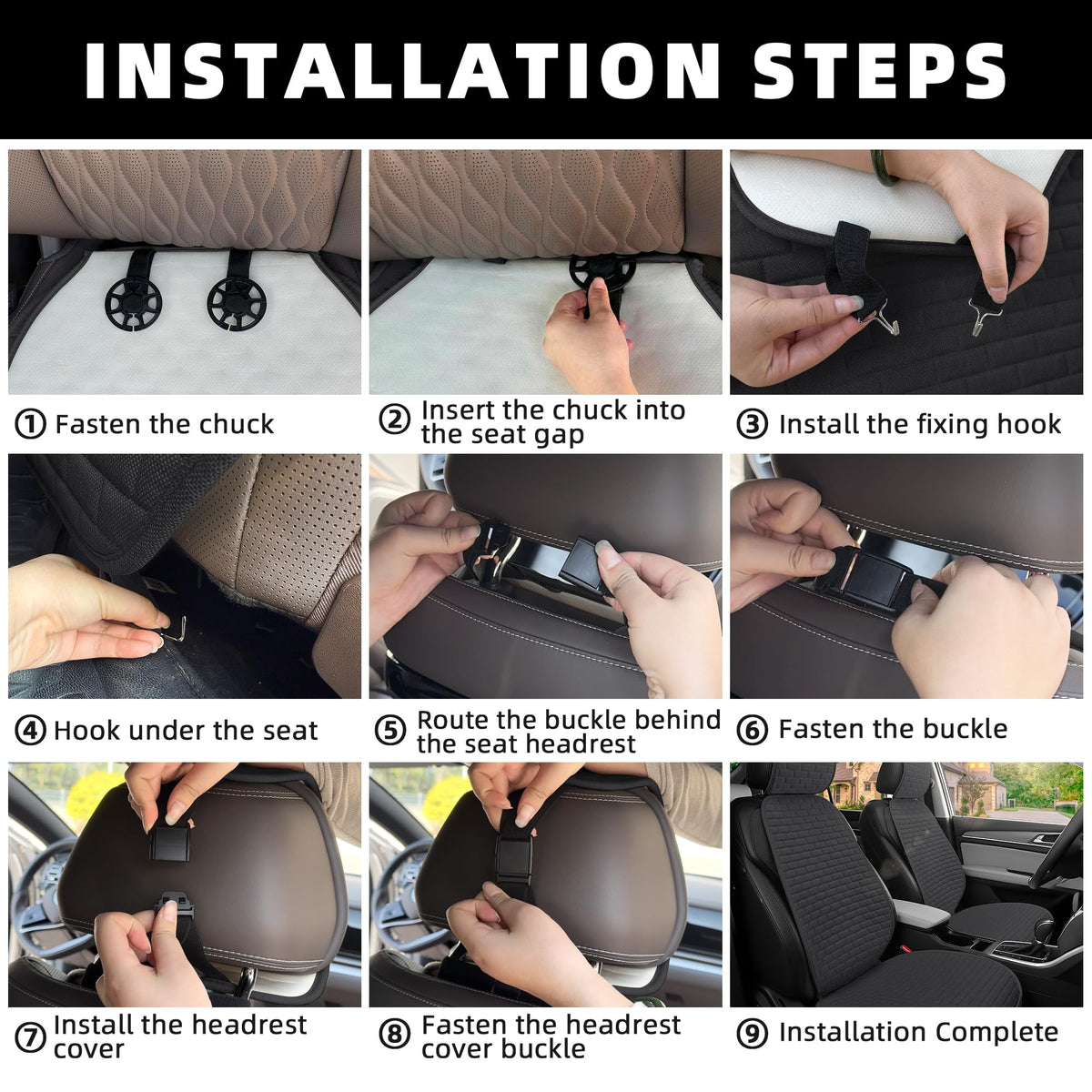 INSTALLATION STEPS

① Fasten the chuck

② Insert the chuck into the seat gap

③ Install the fixing hook

④ Hook under the seat

⑤ Route the buckle behind the seat headrest

⑥ Fasten the buckle

⑦ Install the headrest cover

⑧ Fasten the headrest cover buckle

⑨ Installation Complete