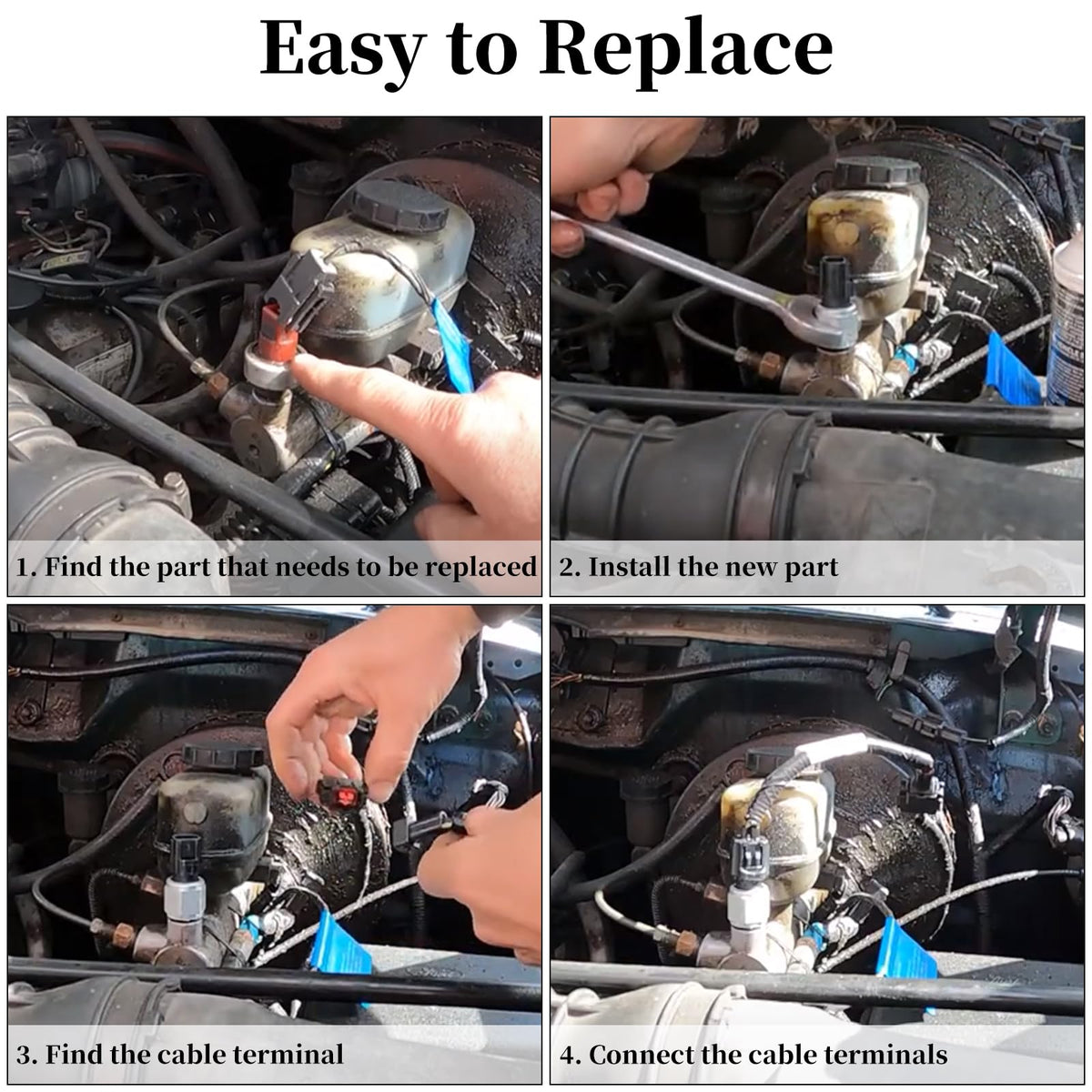 Easy to Replace

1. Find the part that needs to be replaced

2. Install the new part

3. Find the cable terminal

4. Connect the cable terminals