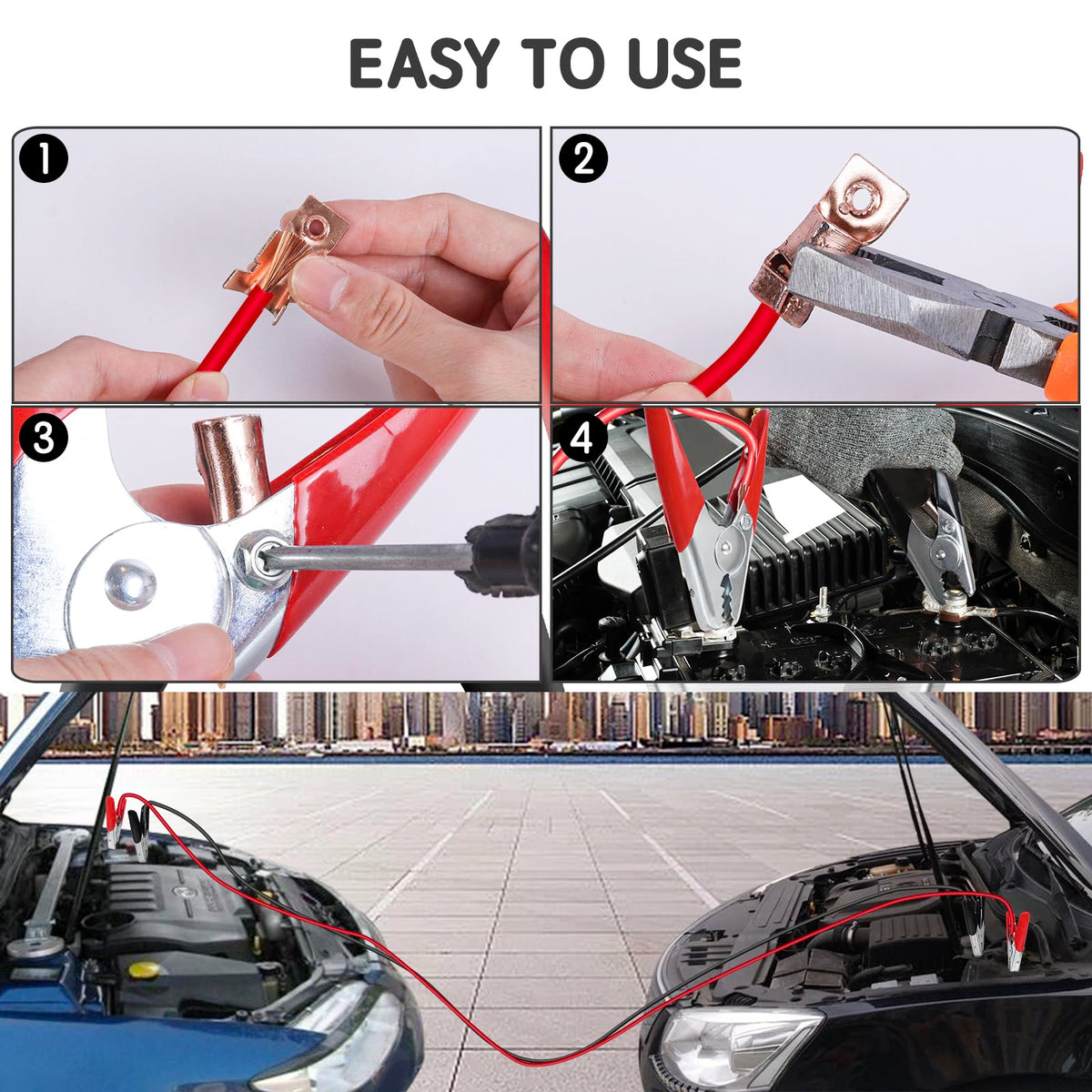 EASY TO USE

1

2

3

4