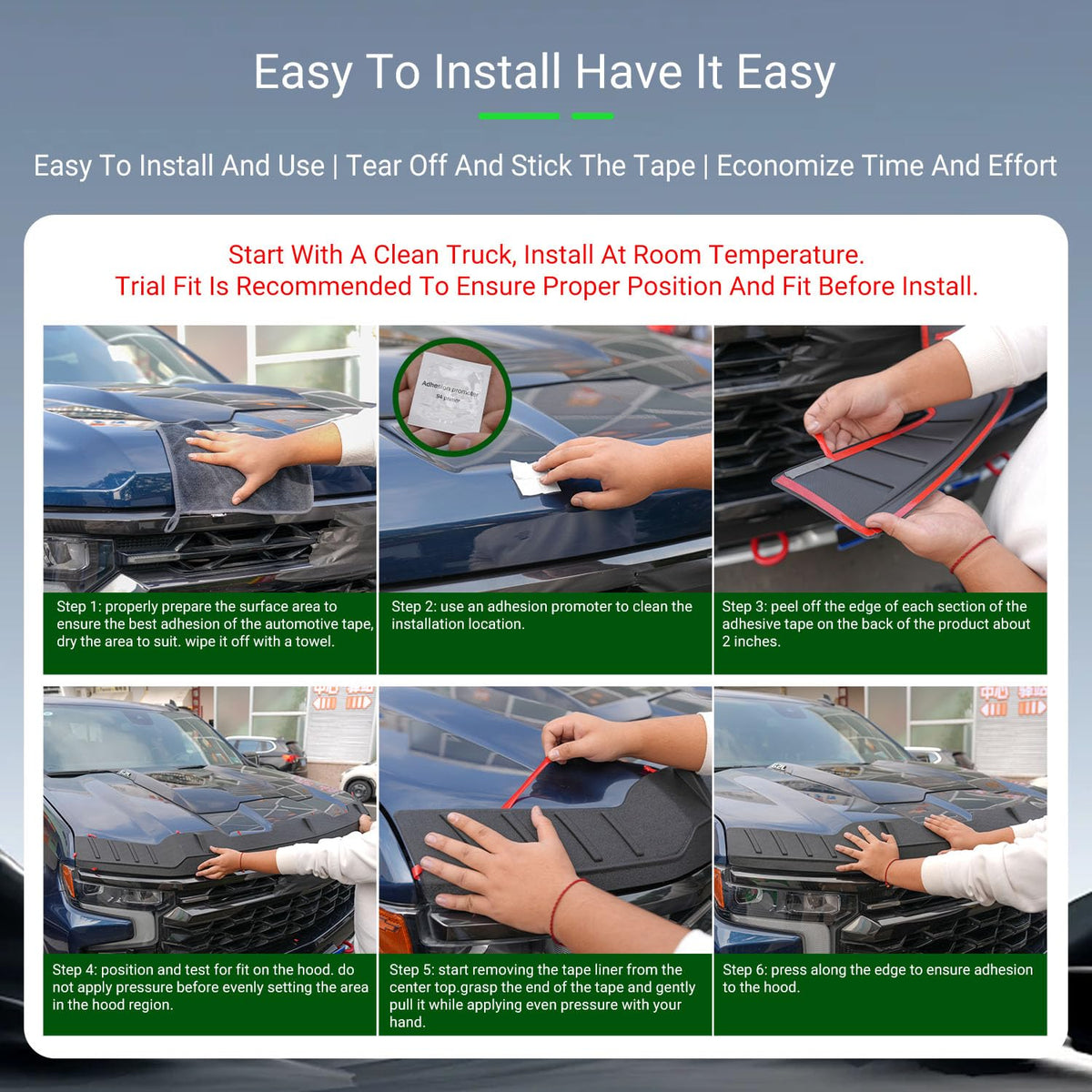 Easy To Install Have It Easy

Easy To Install And Use | Tear Off And Stick The Tape | Economize Time And Effort

Start With A Clean Truck, Install At Room Temperature.
Trial Fit Is Recommended To Ensure Proper Position And Fit Before Install.

Adhesion promoter
94 primer

Step 1: properly prepare the surface area to ensure the best adhesion of the automotive tape, dry the area to suit. wipe it off with a towel.

Step 2: use an adhesion promoter to clean the installation location.

Step 3: peel off the edge of each section of the adhesive tape on the back of the product about 2 inches.

Step 4: position and test for fit on the hood. do not apply pressure before evenly setting the area in the hood region.

Step 5: start removing the tape liner from the center top.grasp the end of the tape and gently pull it while applying even pressure with your hand.

Step 6: press along the edge to ensure adhesion to the hood.