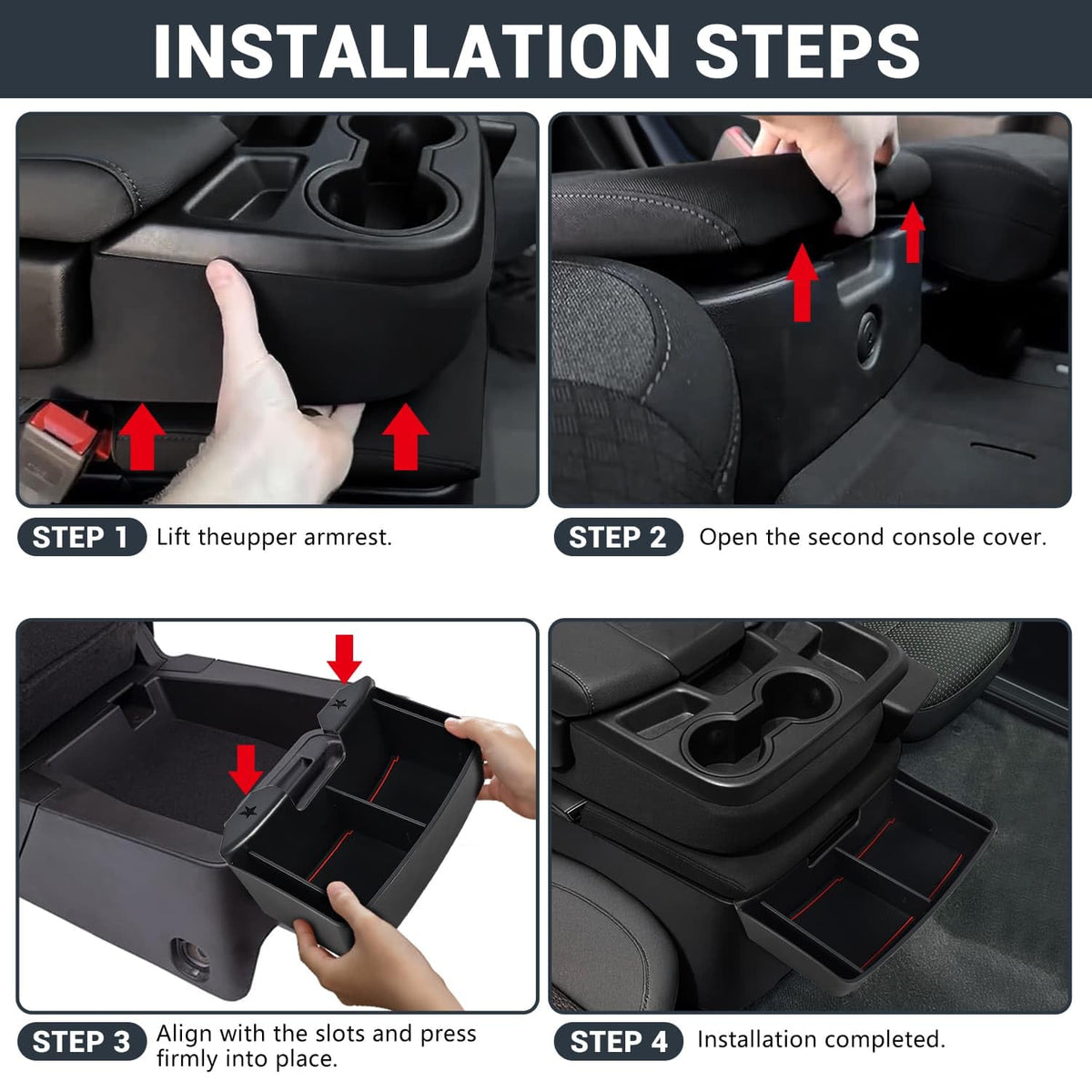 INSTALLATION STEPS

STEP 1 Lift theupper armrest.

STEP 2 Open the second console cover.

STEP 3 Align with the slots and press firmly into place.

STEP 4 Installation completed.