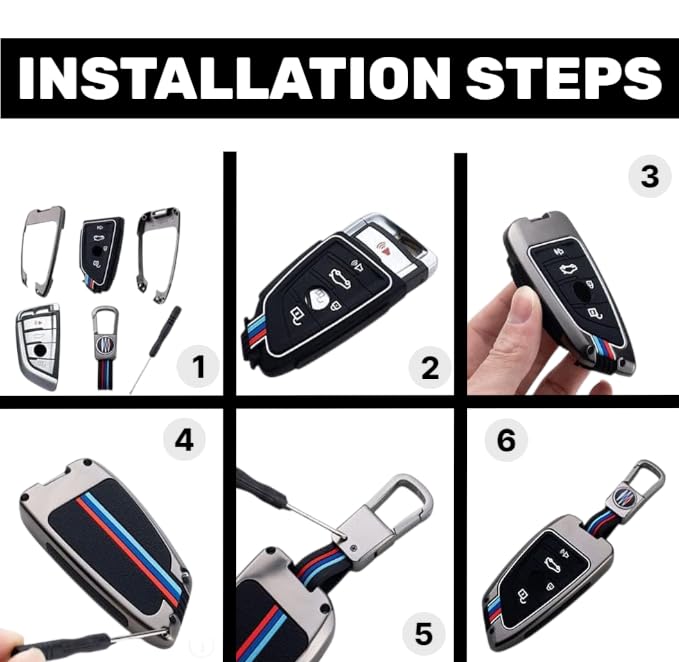 INSTALLATION STEPS

1

2

3

4

5

6