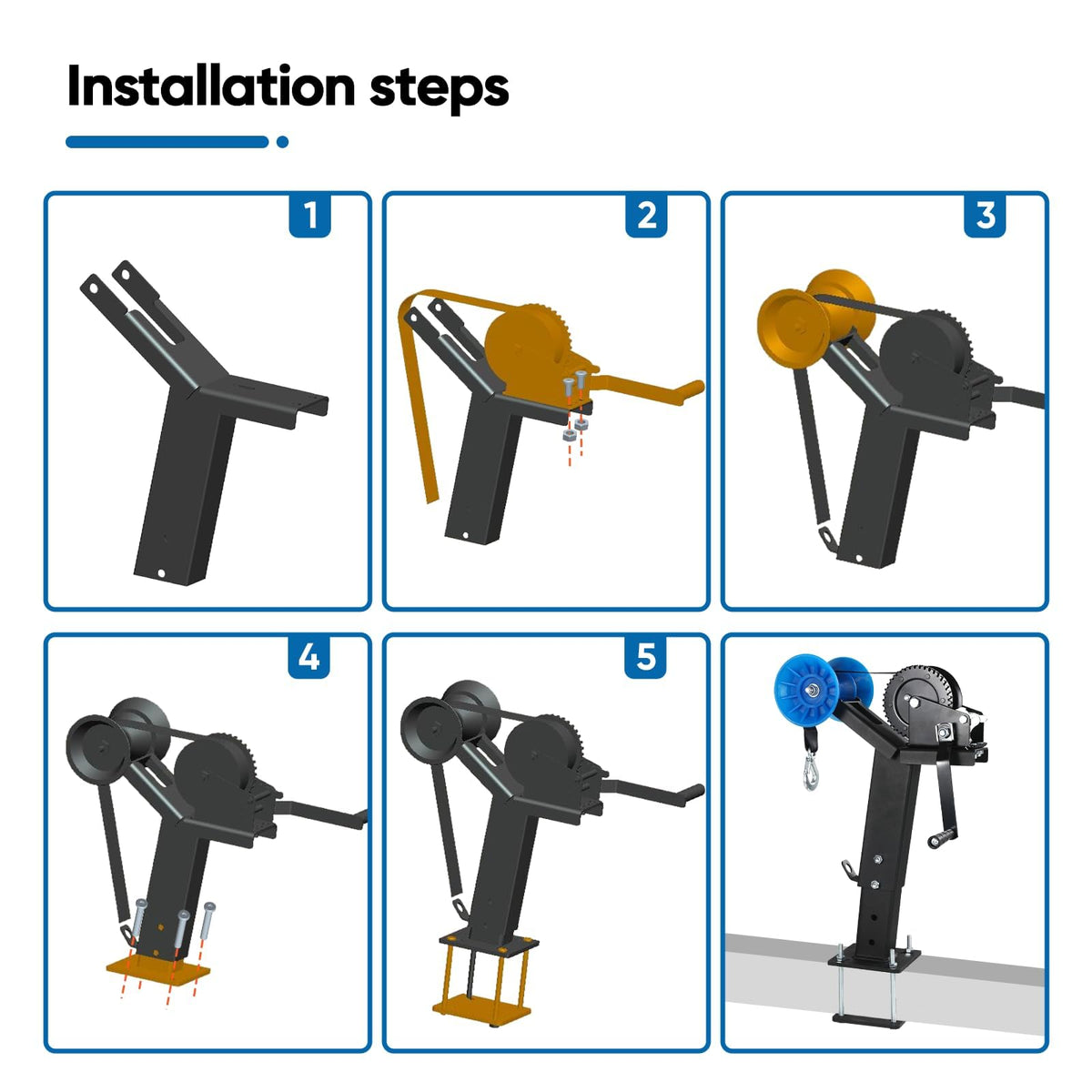 Installation steps

1

2

3

4

5