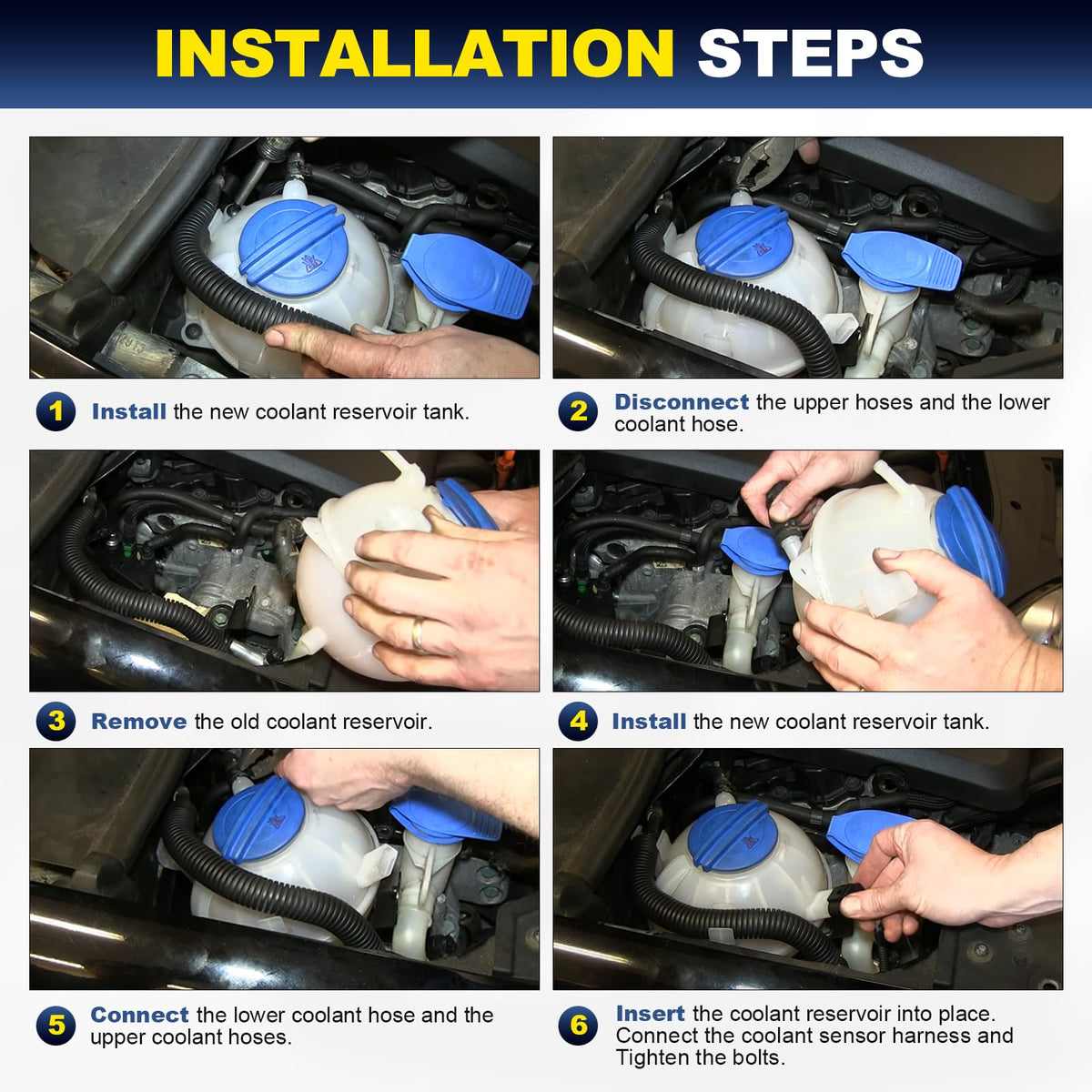 INSTALLATION STEPS

1 Install the new coolant reservoir tank.

2 Disconnect the upper hoses and the lower coolant hose.

3 Remove the old coolant reservoir.

4 Install the new coolant reservoir tank.

5 Connect the lower coolant hose and the upper coolant hoses.

6 Insert the coolant reservoir into place. Connect the coolant sensor harness and Tighten the bolts.