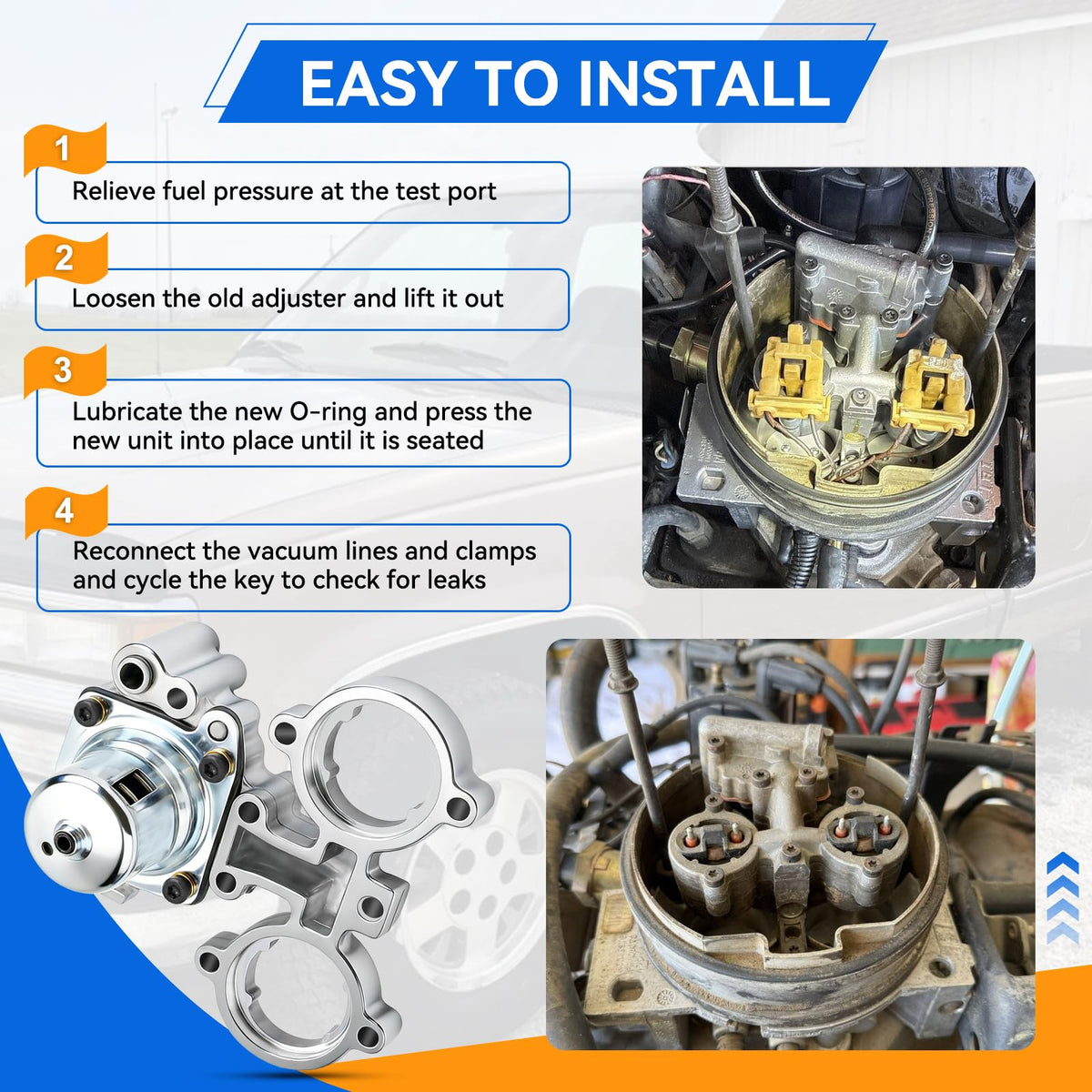 EASY TO INSTALL

1
Relieve fuel pressure at the test port

2
Loosen the old adjuster and lift it out

3
Lubricate the new O-ring and press the new unit into place until it is seated

4
Reconnect the vacuum lines and clamps and cycle the key to check for leaks